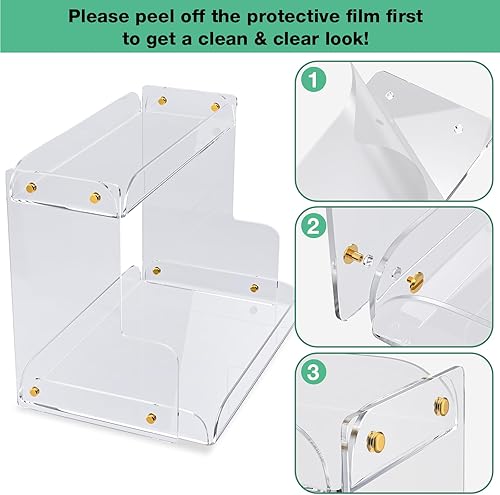 Please peel off the protective film first to get a clean & clear look!

1

2

3