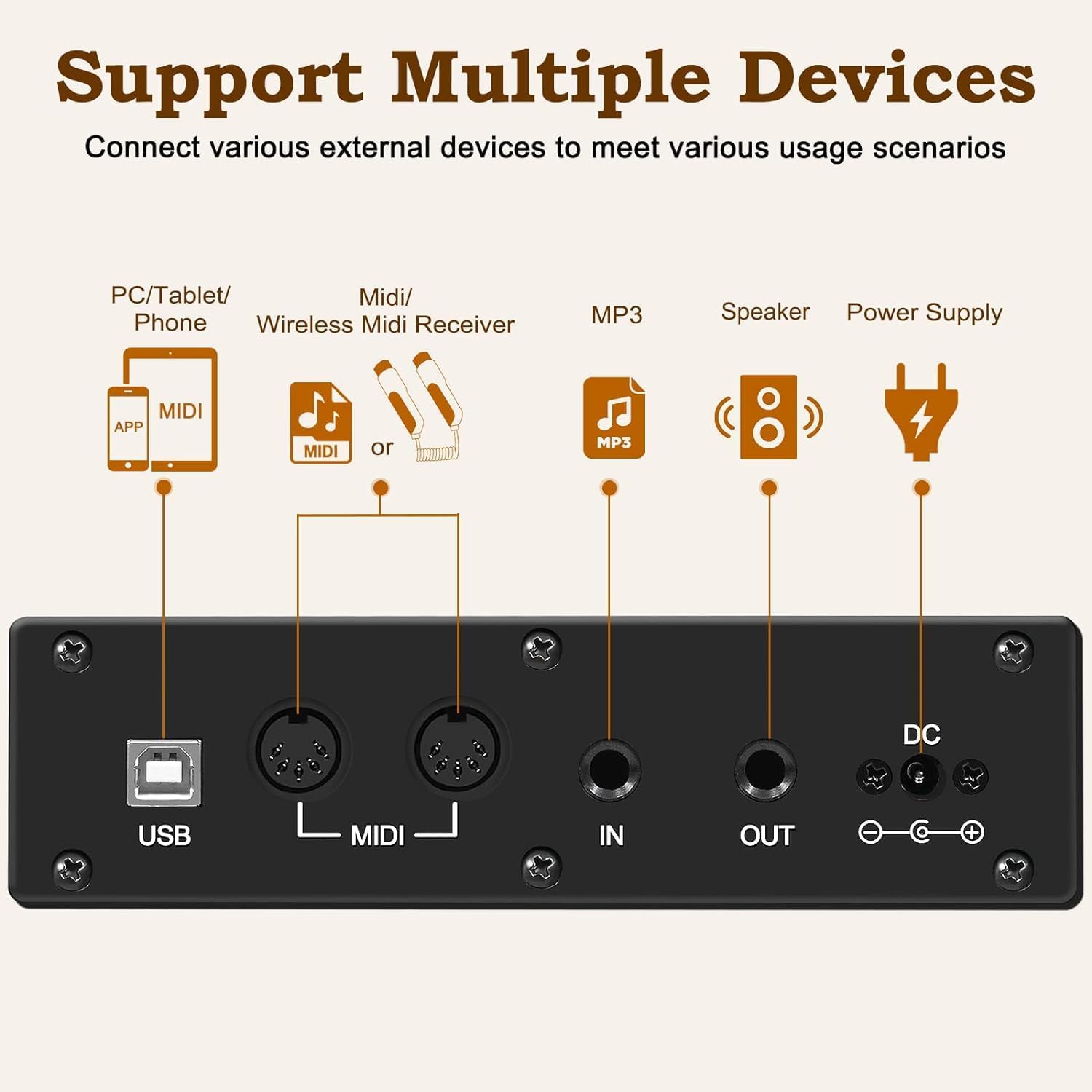 Support Multiple Devices

Connect various external devices to meet various usage scenarios

PC/Tablet/ Phone

APP

MIDI

Midi/ Wireless Midi Receiver

MIDI

or

MP3

MP3

Speaker

Power Supply

USB

MIDI

IN

OUT

DC