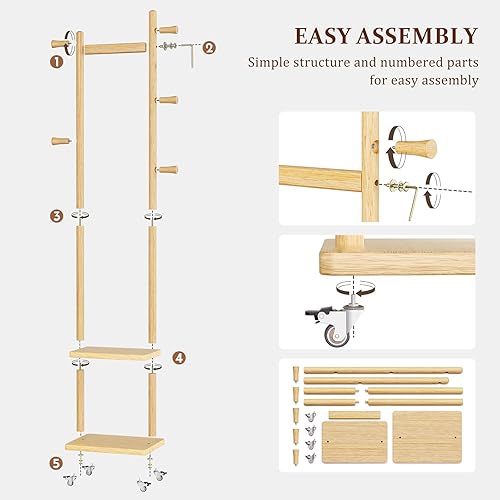 EASY ASSEMBLY

Simple structure and numbered parts for easy assembly

1
2
3
4
5