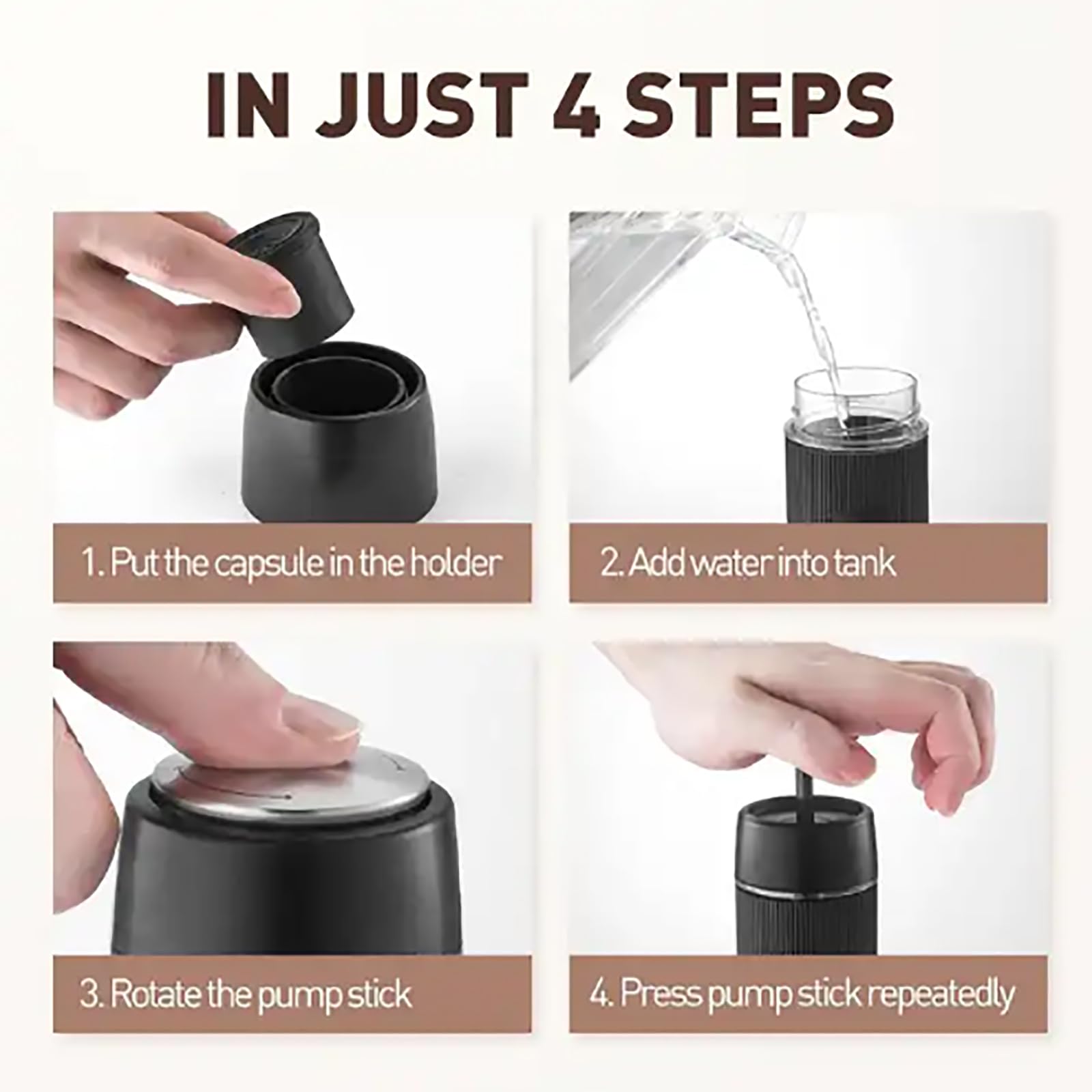 IN JUST 4 STEPS

1. Put the capsule in the holder

2. Add water into tank

3. Rotate the pump stick

4. Press pump stick repeatedly