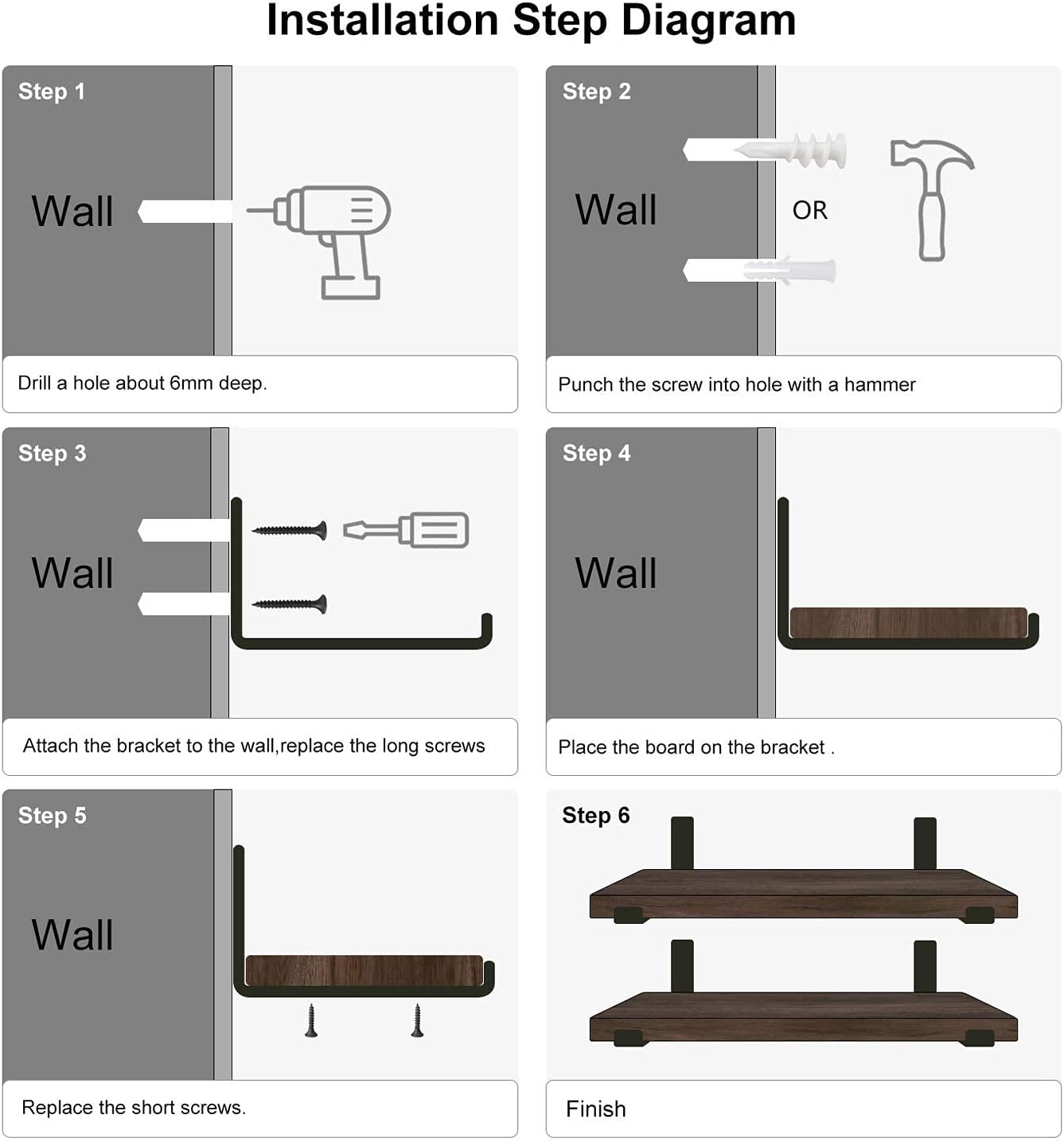 Installation Step Diagram

Step 1

Wall

Drill a hole about 6mm deep.

Step 2

Wall

OR

Punch the screw into hole with a hammer

Step 3

Wall

Attach the bracket to the wall,replace the long screws

Step 4

Wall

Place the board on the bracket .

Step 5

Wall

Replace the short screws.

Step 6

Finish