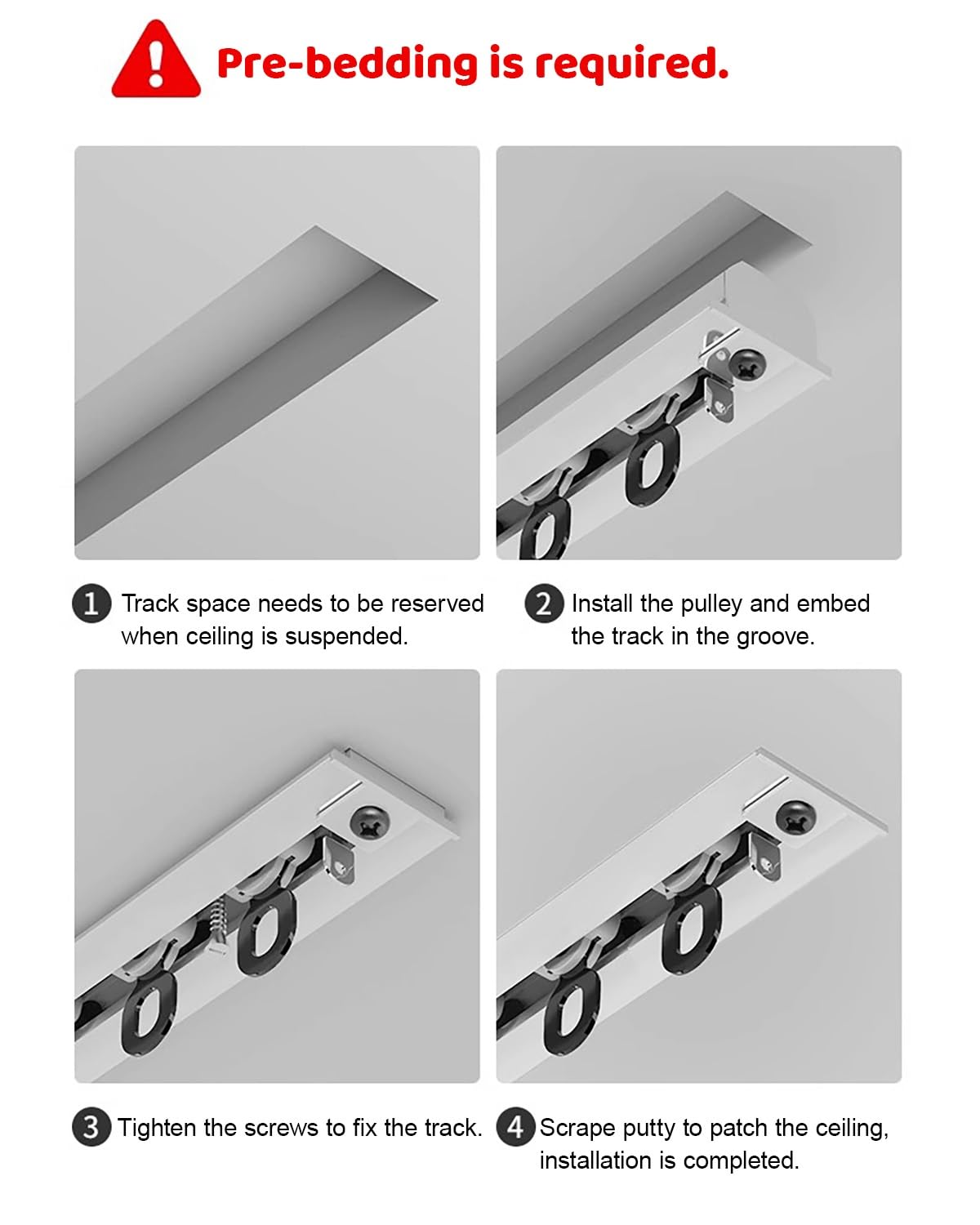 Pre-bedding is required.

1 Track space needs to be reserved when ceiling is suspended.

2 Install the pulley and embed the track in the groove.

3 Tighten the screws to fix the track.

4 Scrape putty to patch the ceiling, installation is completed.