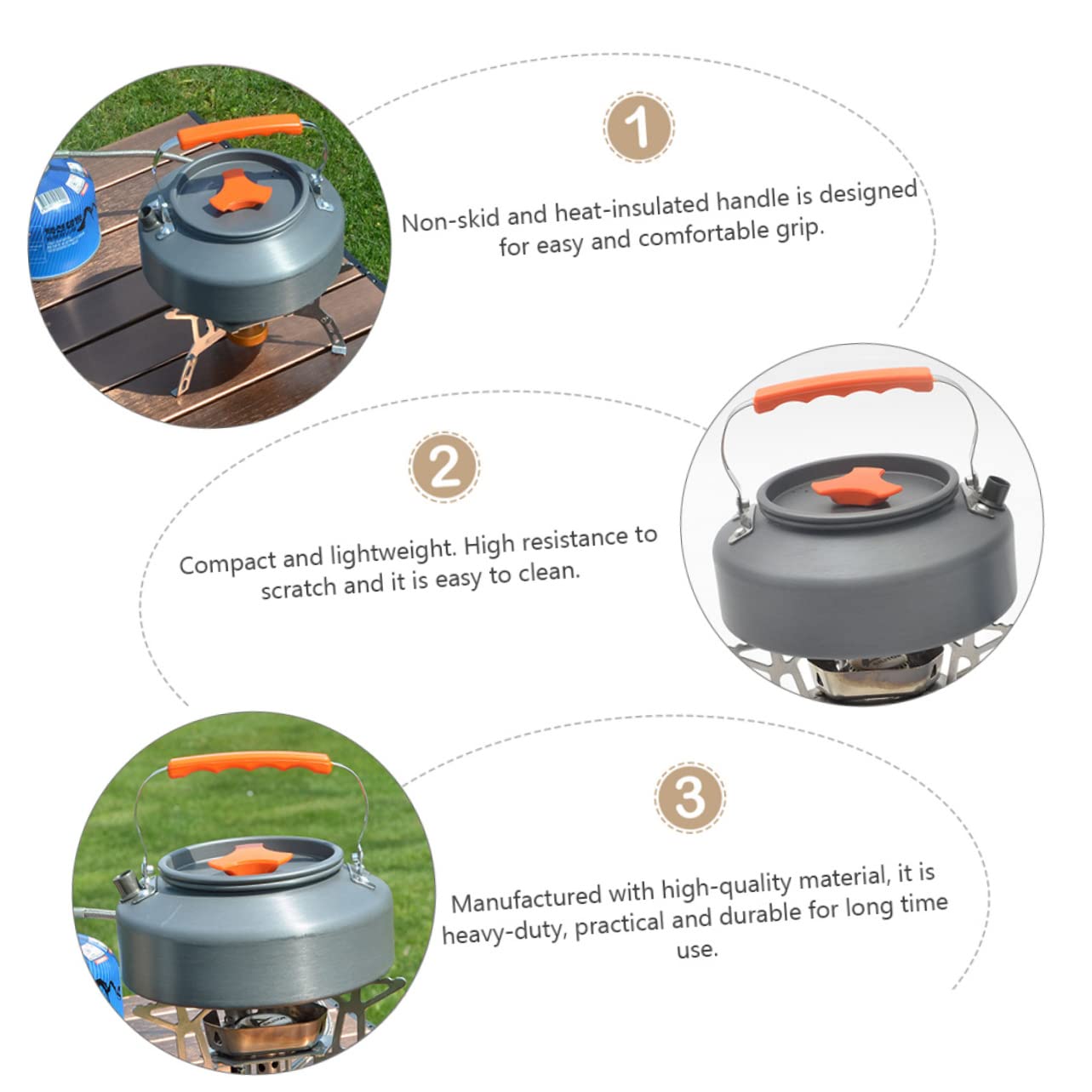 1

Non-skid and heat-insulated handle is designed for easy and comfortable grip.

2

Compact and lightweight. High resistance to scratch and it is easy to clean.

3

Manufactured with high-quality material, it is heavy-duty, practical and durable for long time use.