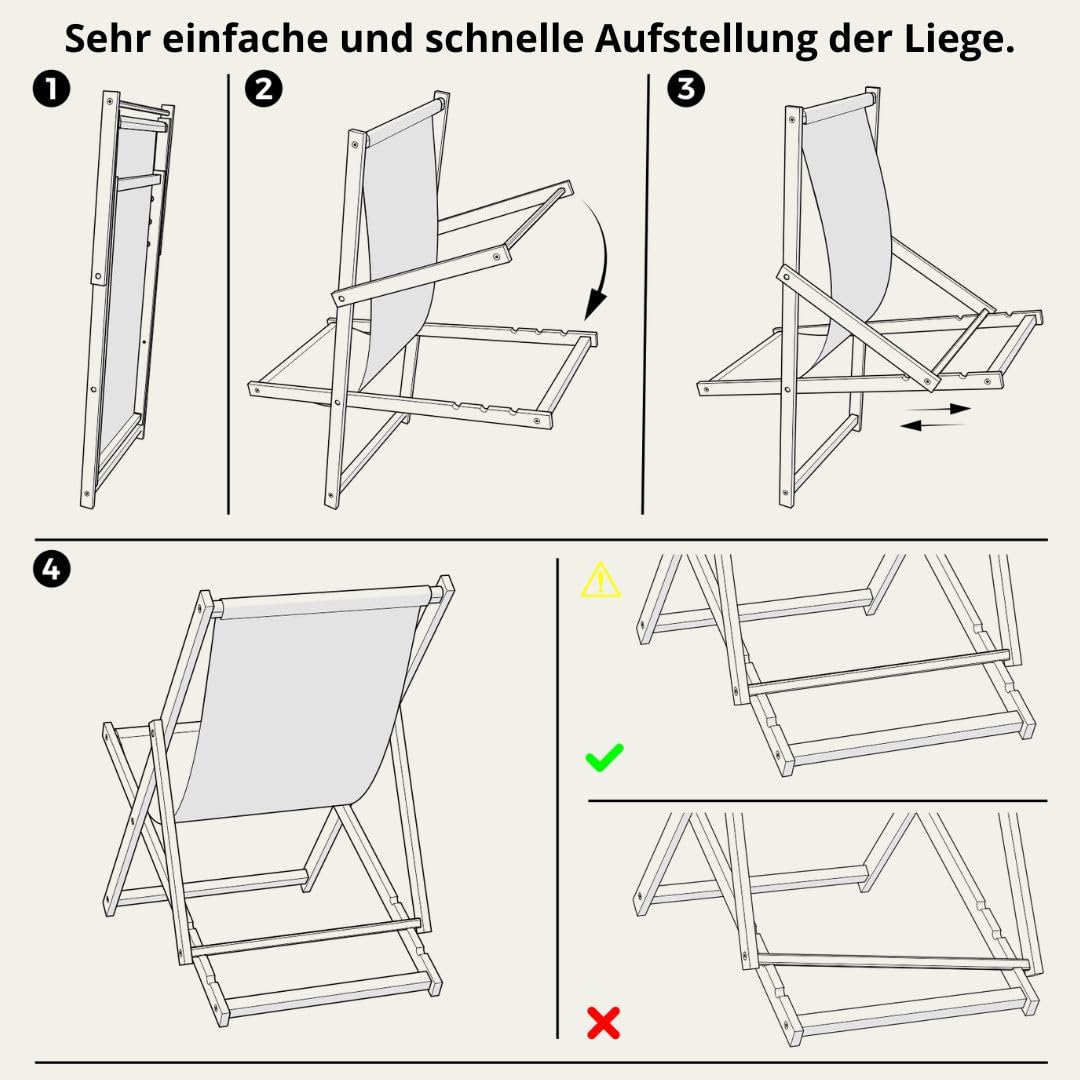 Sehr einfache und schnelle Aufstellung der Liege.

1

2

3

4