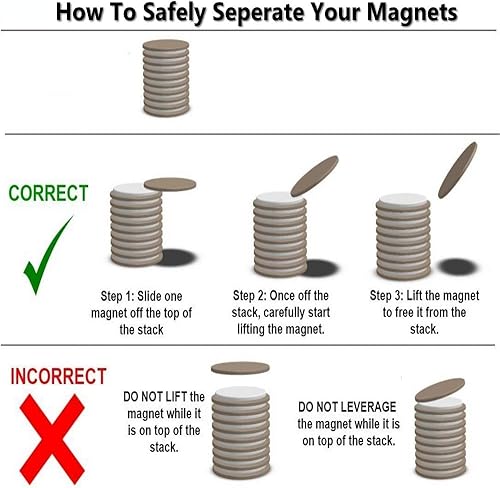 How To Safely Seperate Your Magnets

CORRECT

Step 1: Slide one magnet off the top of the stack

Step 2: Once off the stack, carefully start lifting the magnet.

Step 3: Lift the magnet to free it from the stack.

INCORRECT

DO NOT LIFT the magnet while it is on top of the stack.

DO NOT LEVERAGE the magnet while it is on top of the stack.