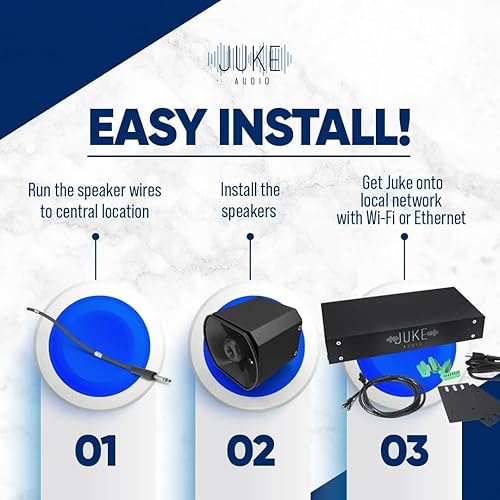 JUKE
AUDIO

EASY INSTALL!

Run the speaker wires to central location

Install the speakers

Get Juke onto local network with Wi-Fi or Ethernet

JUKE
AUDIO

01

02

03