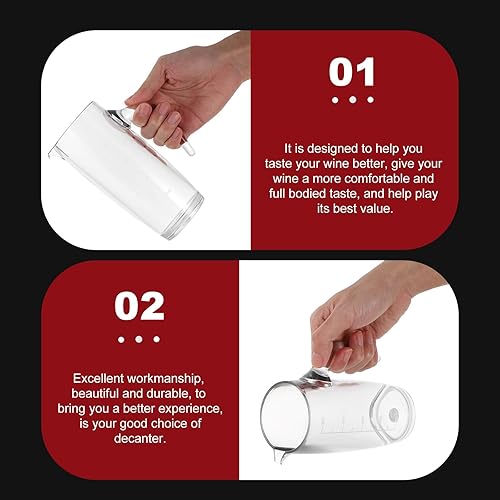 01

It is designed to help you taste your wine better, give your wine a more comfortable and full bodied taste, and help play its best value.

02

Excellent workmanship, beautiful and durable, to bring you a better experience, is your good choice of decanter.