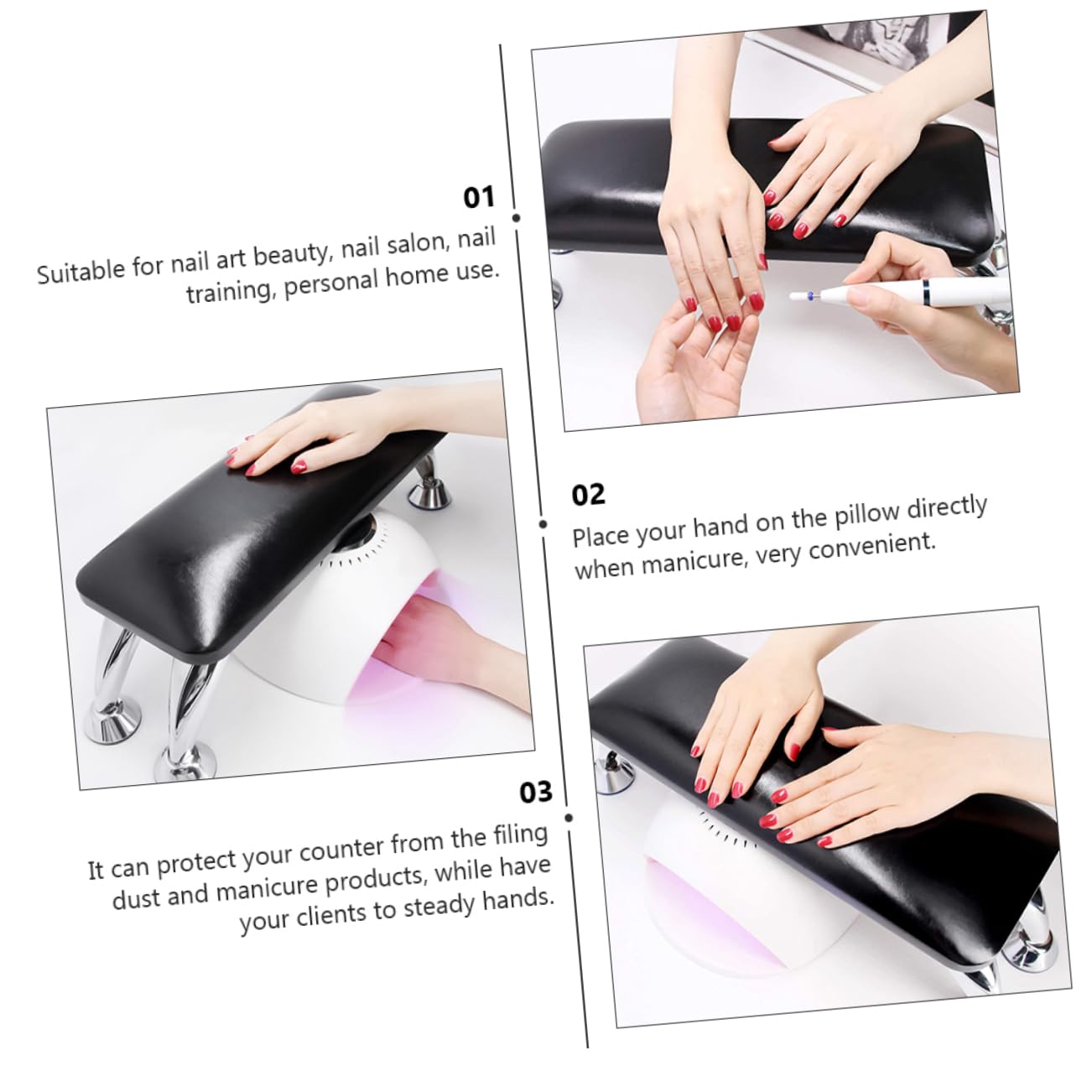 01

Suitable for nail art beauty, nail salon, nail training, personal home use.

02

Place your hand on the pillow directly when manicure, very convenient.

03

It can protect your counter from the filing dust and manicure products, while have your clients to steady hands.