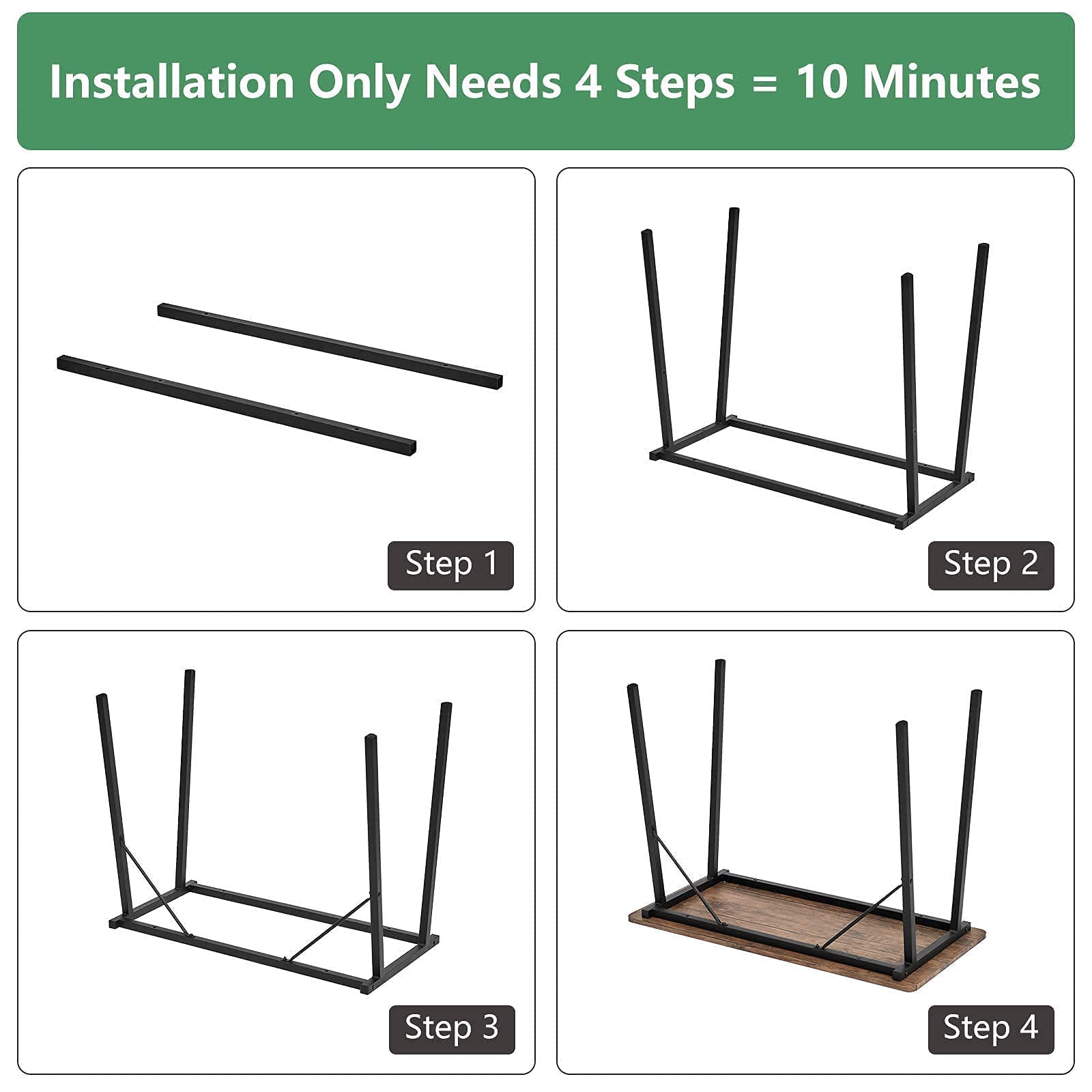 Installation Only Needs 4 Steps = 10 Minutes

Step 1

Step 2

Step 3

Step 4