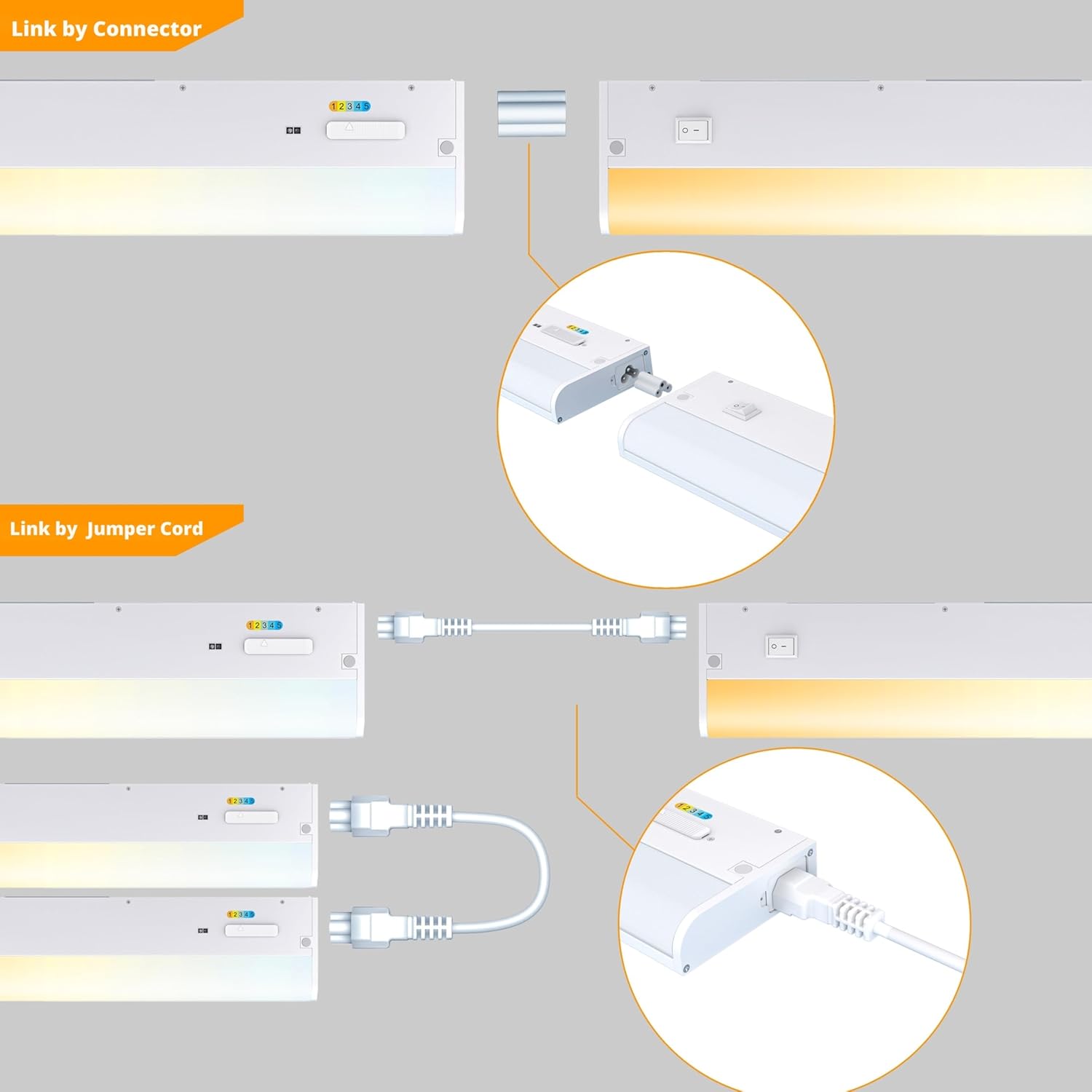 Link by Connector

1 2 3 4 5

Link by Jumper Cord

1 2 3 4 5

1 2 3 4 5

1 2 3 4 5

1 2 3 4 5