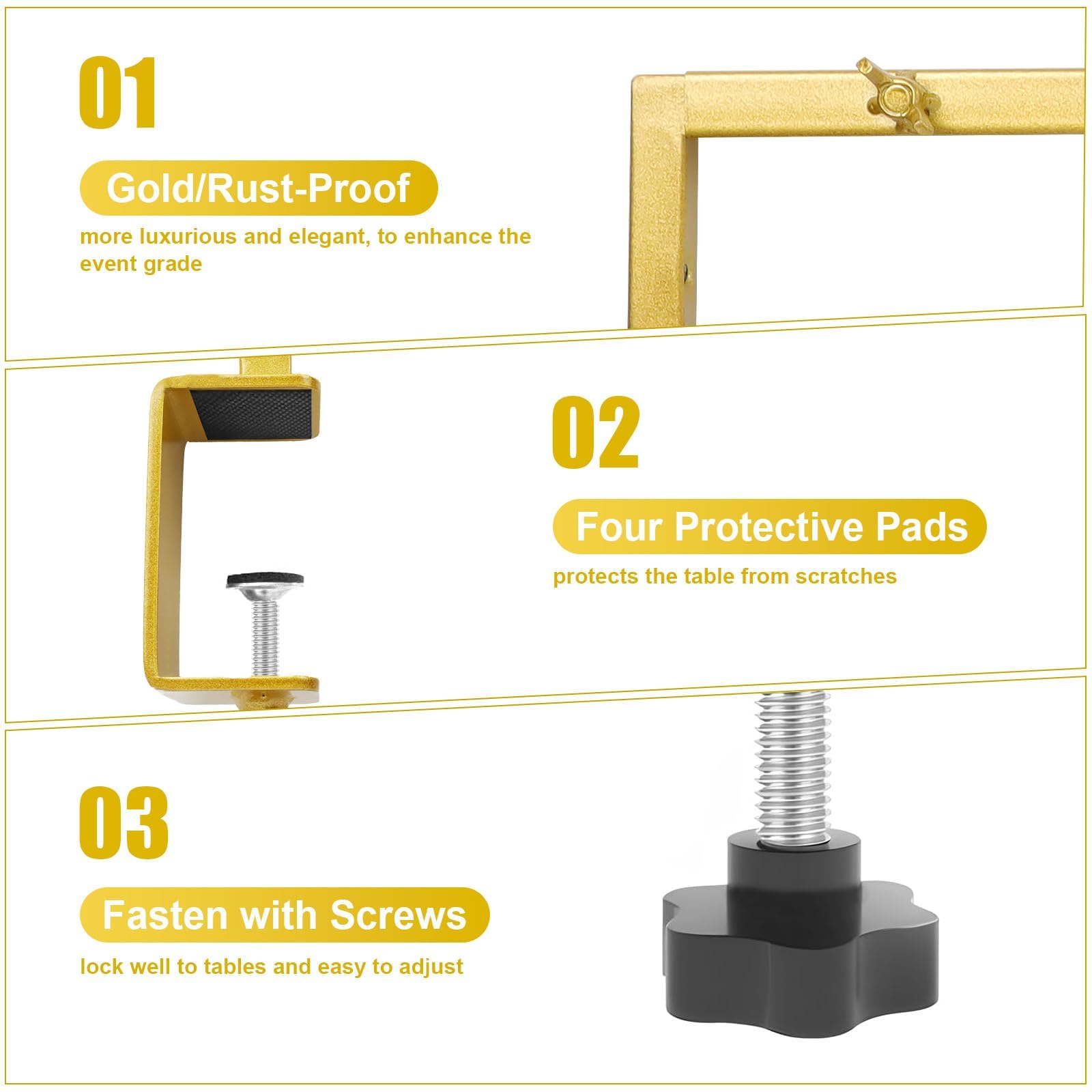 01

Gold/Rust-Proof

more luxurious and elegant, to enhance the event grade

02

Four Protective Pads

protects the table from scratches

03

Fasten with Screws

lock well to tables and easy to adjust