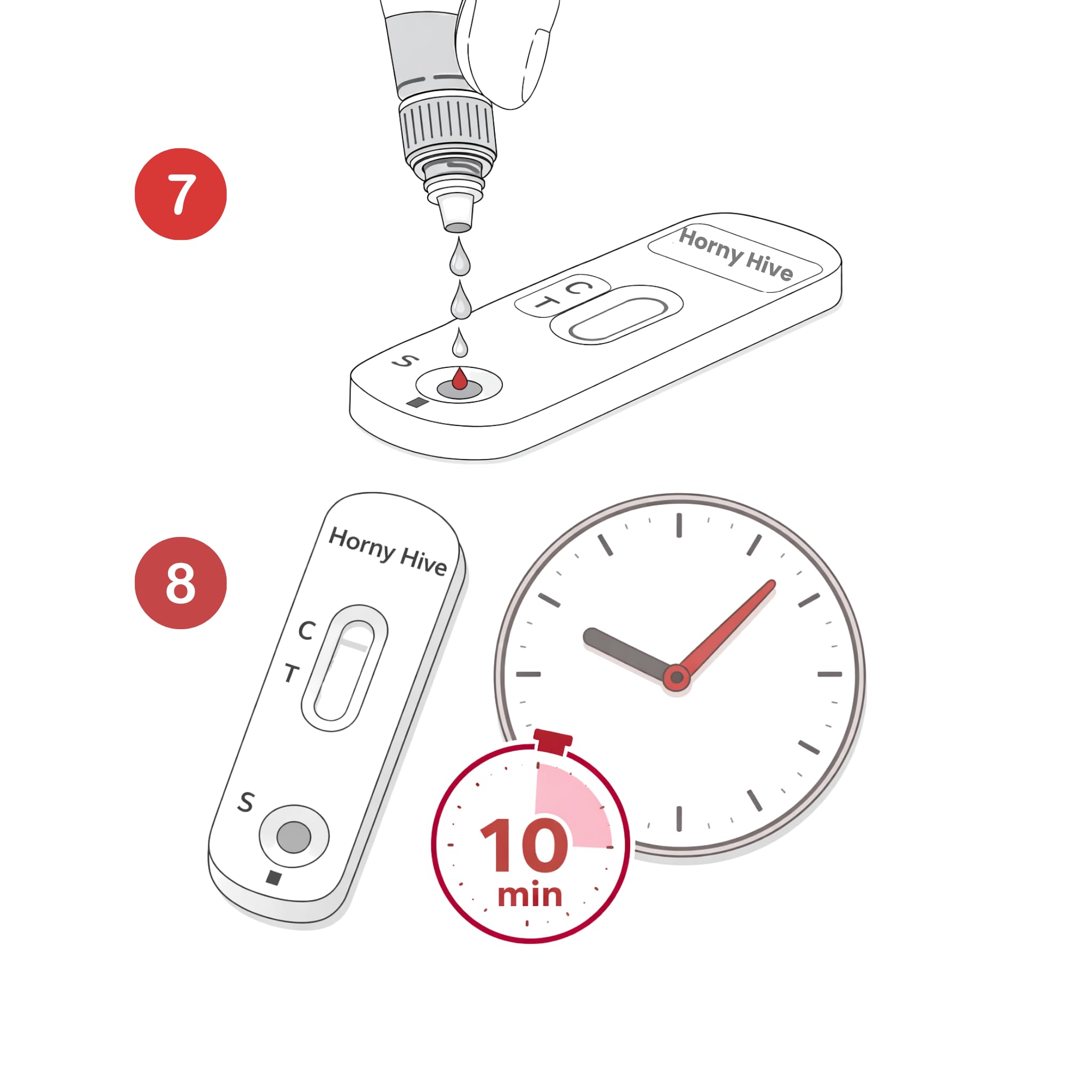 7

Horny Hive

C
T

S

8

Horny Hive

C
T

S

10
min