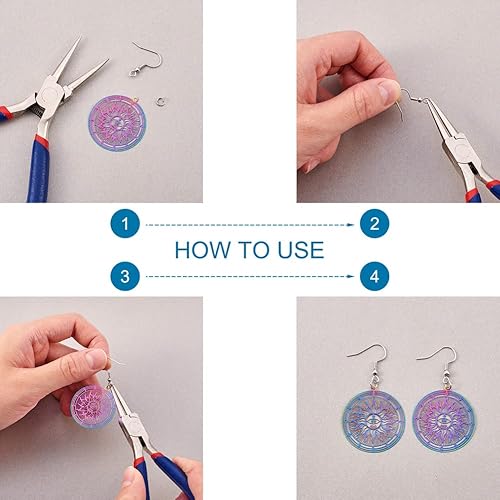 1
2
HOW TO USE
3
4