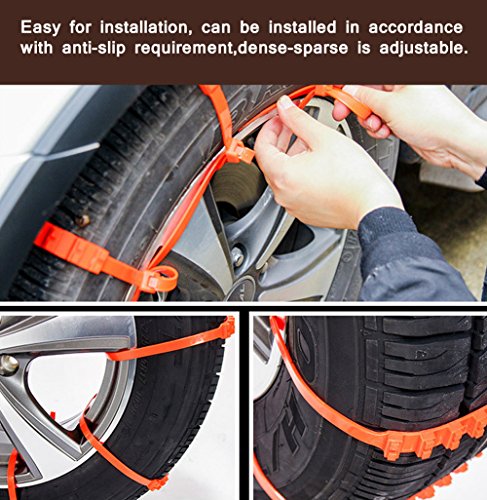 Easy for installation, can be installed in accordance with anti-slip requirement,dense-sparse is adjustable.