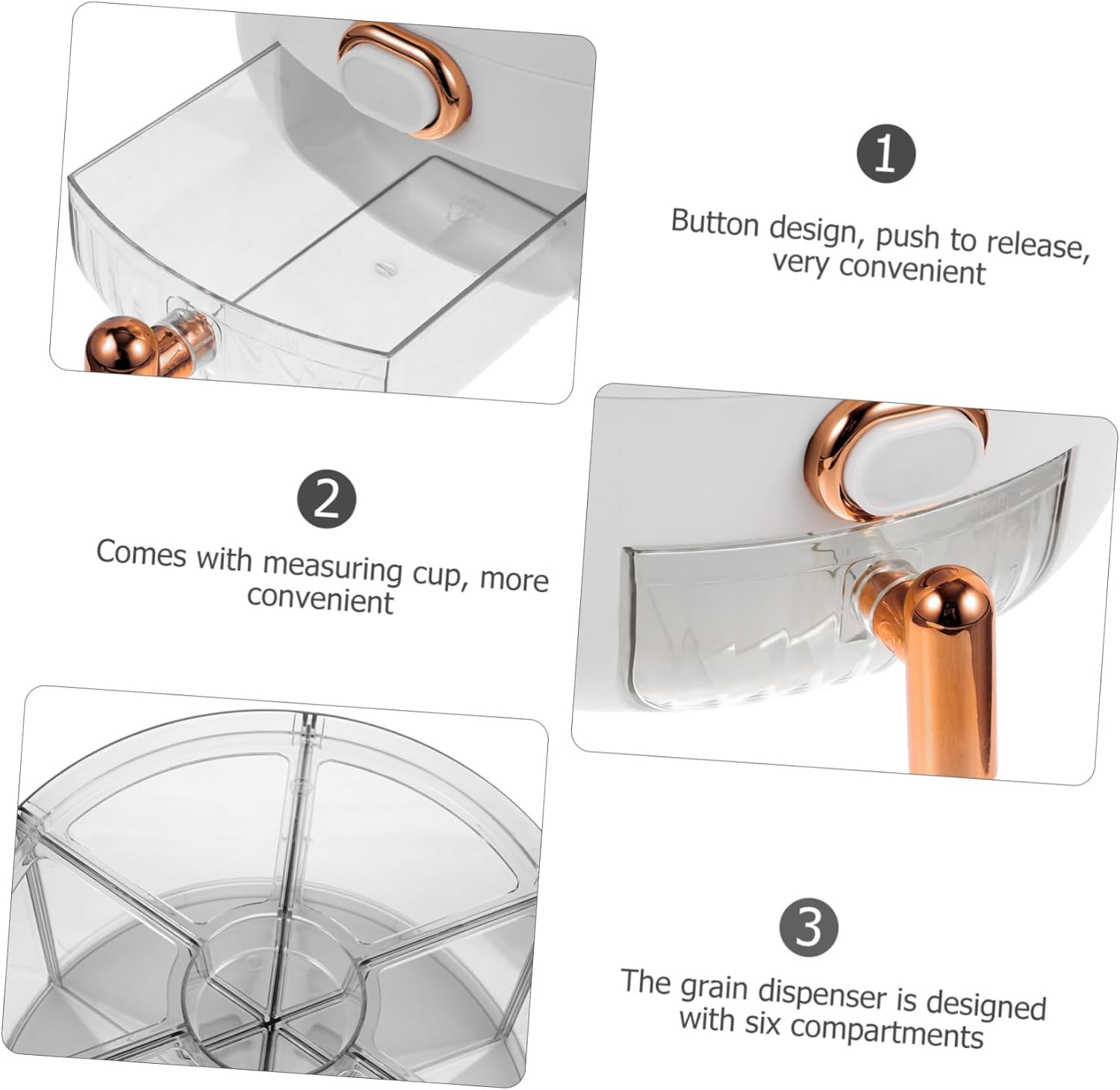 1

Button design, push to release, very convenient

2

Comes with measuring cup, more convenient

3

The grain dispenser is designed with six compartments