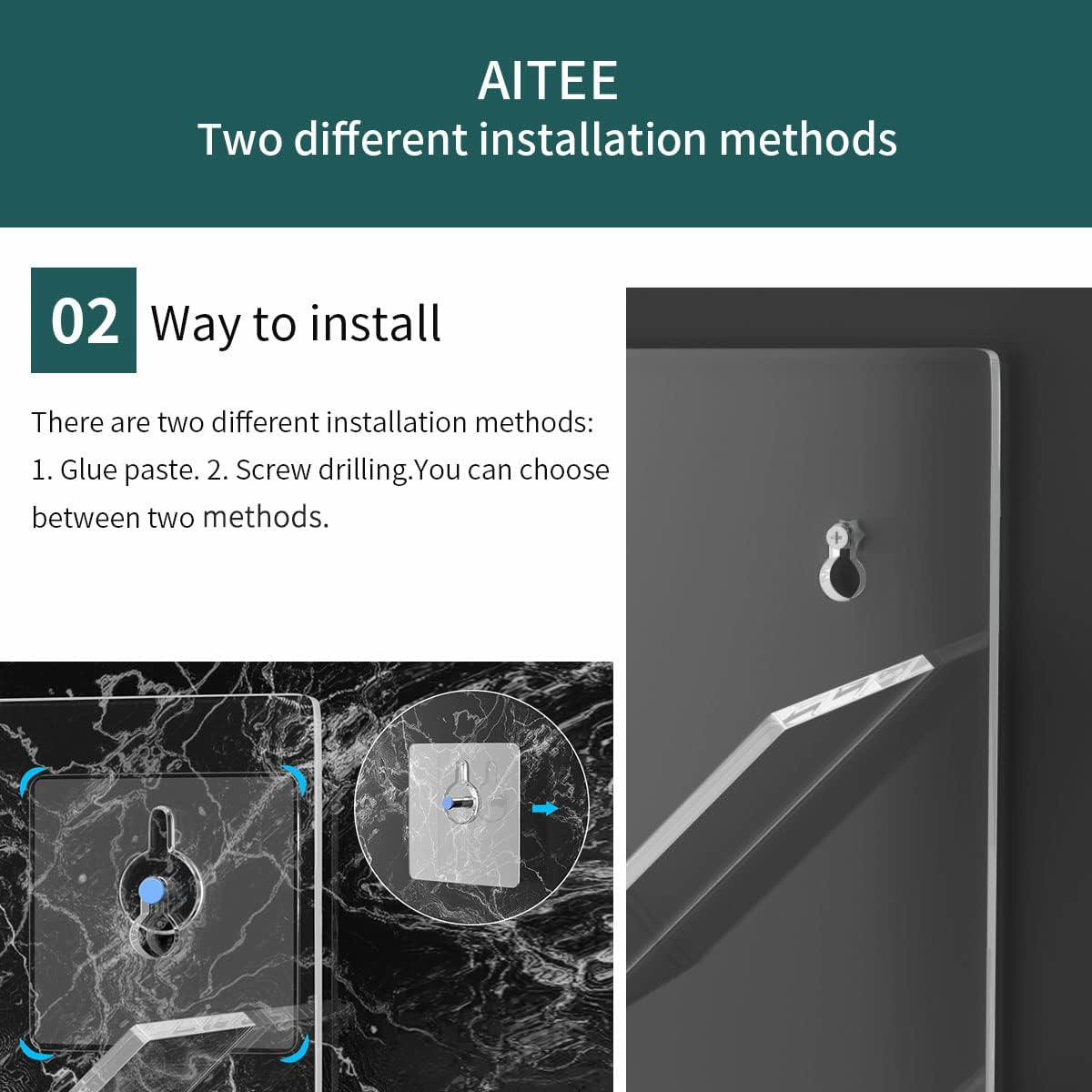 AITEE
Two different installation methods

02 Way to install

There are two different installation methods: 1. Glue paste. 2. Screw drilling.You can choose between two methods.