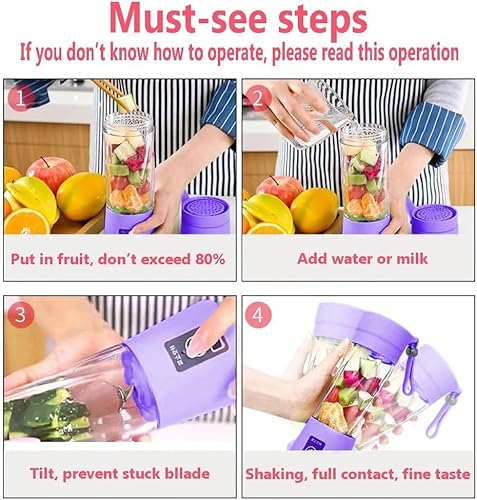 Must-see steps

If you don't know how to operate, please read this operation

1

Put in fruit, don't exceed 80%

2

Add water or milk

3

Tilt, prevent stuck bllade

4

Shaking, full contact, fine taste