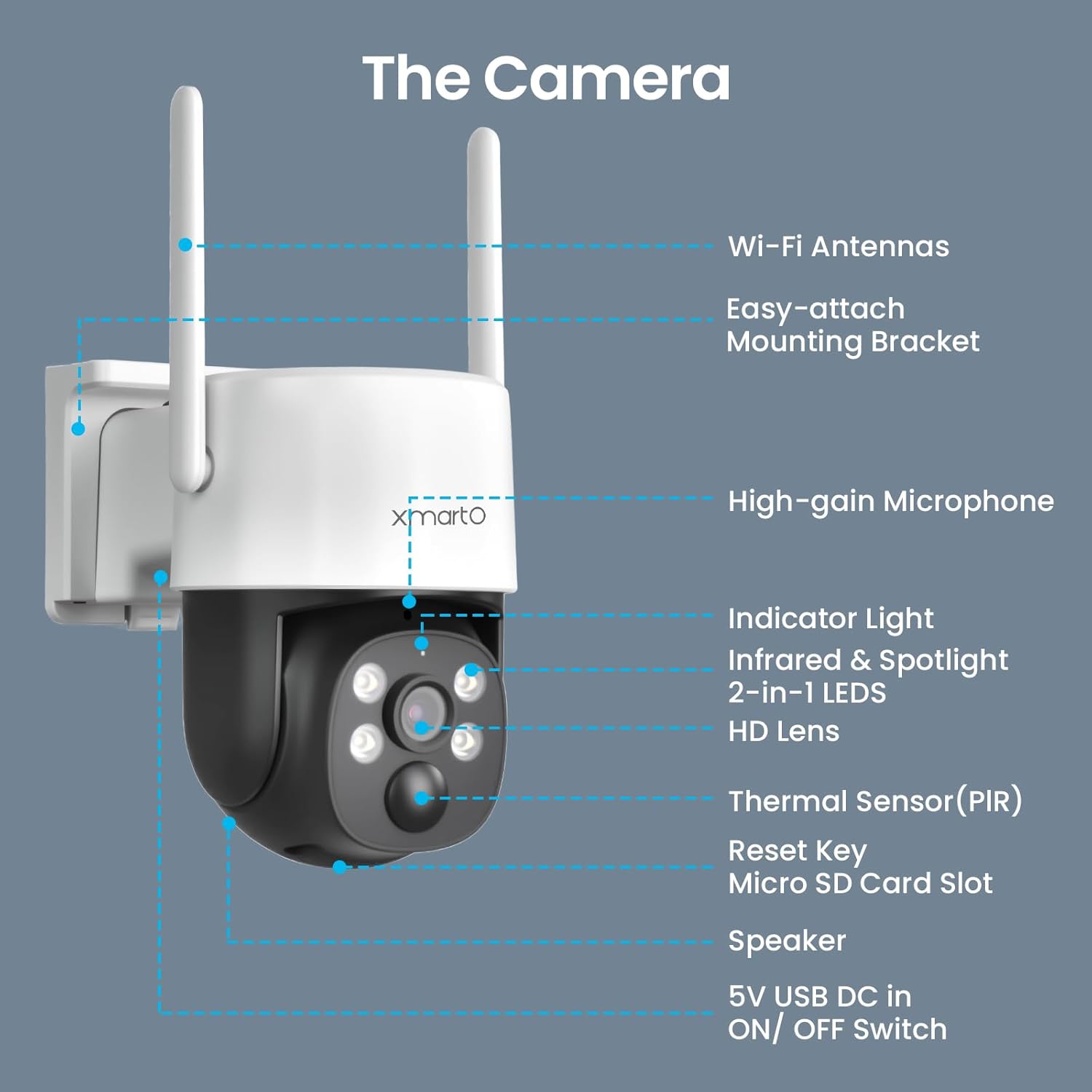 The Camera

xmartO

Wi-Fi Antennas

Easy-attach Mounting Bracket

High-gain Microphone

Indicator Light

Infrared & Spotlight 2-in-1 LEDS

HD Lens

Thermal Sensor(PIR)

Reset Key
Micro SD Card Slot

Speaker

5V USB DC in
ON/ OFF Switch