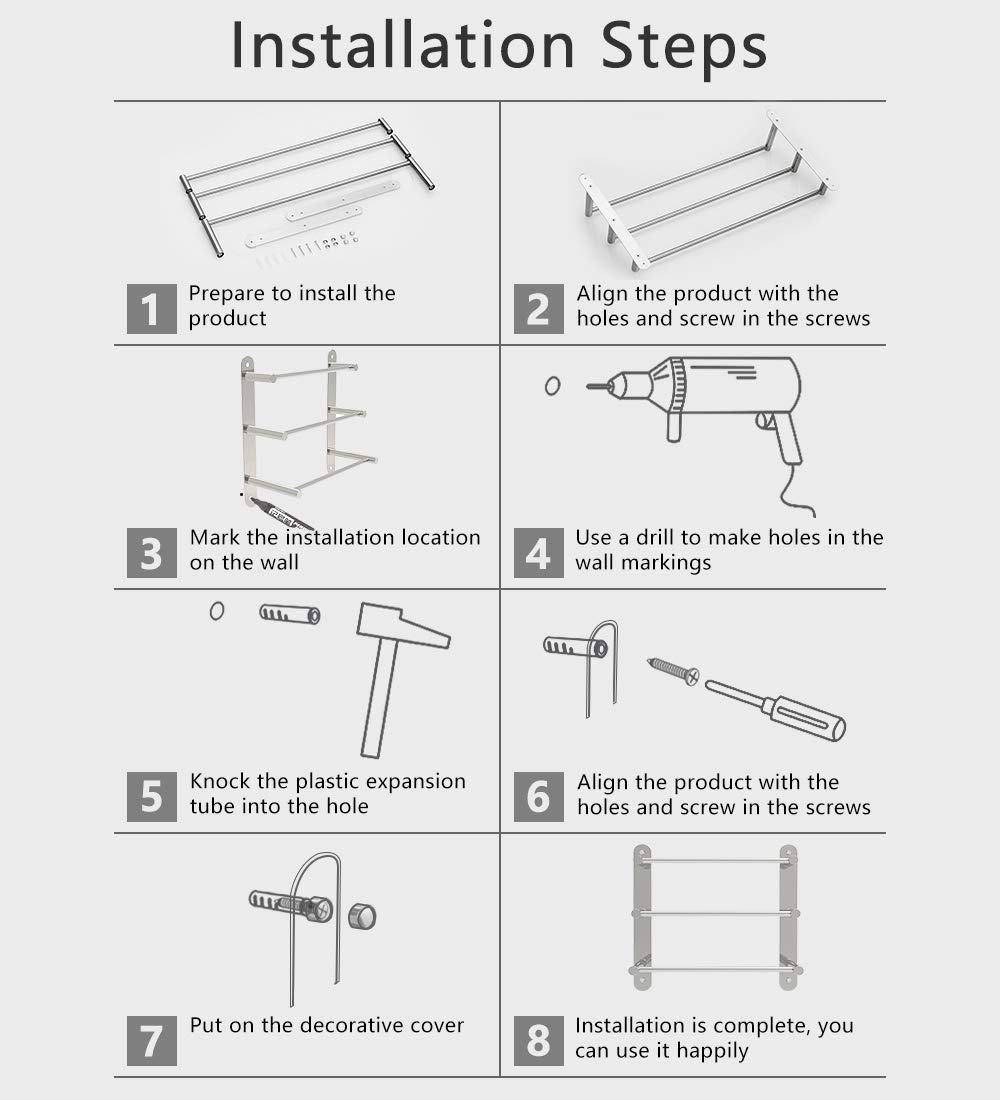 Installation Steps

1 Prepare to install the product

2 Align the product with the holes and screw in the screws

3 Mark the installation location on the wall

4 Use a drill to make holes in the wall markings

5 Knock the plastic expansion tube into the hole

6 Align the product with the holes and screw in the screws

7 Put on the decorative cover

8 Installation is complete, you can use it happily