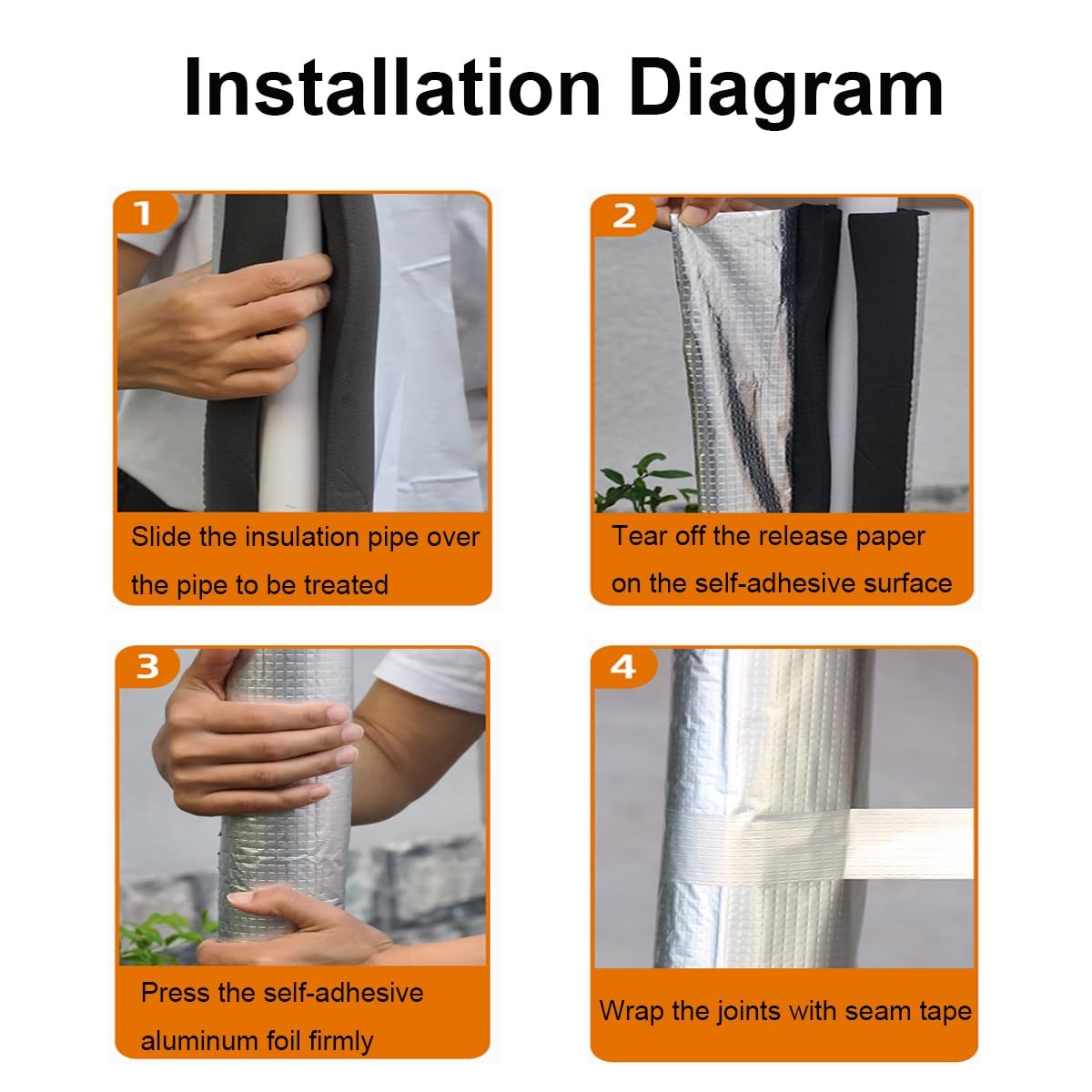 Installation Diagram

1
Slide the insulation pipe over the pipe to be treated

2
Tear off the release paper on the self-adhesive surface

3
Press the self-adhesive aluminum foil firmly

4
Wrap the joints with seam tape