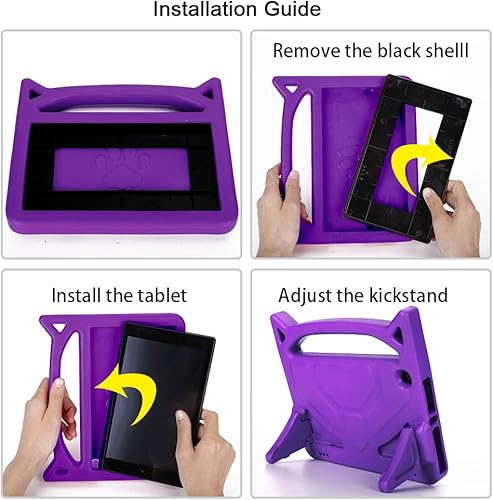 Installation Guide

Remove the black shelll

Install the tablet

Adjust the kickstand