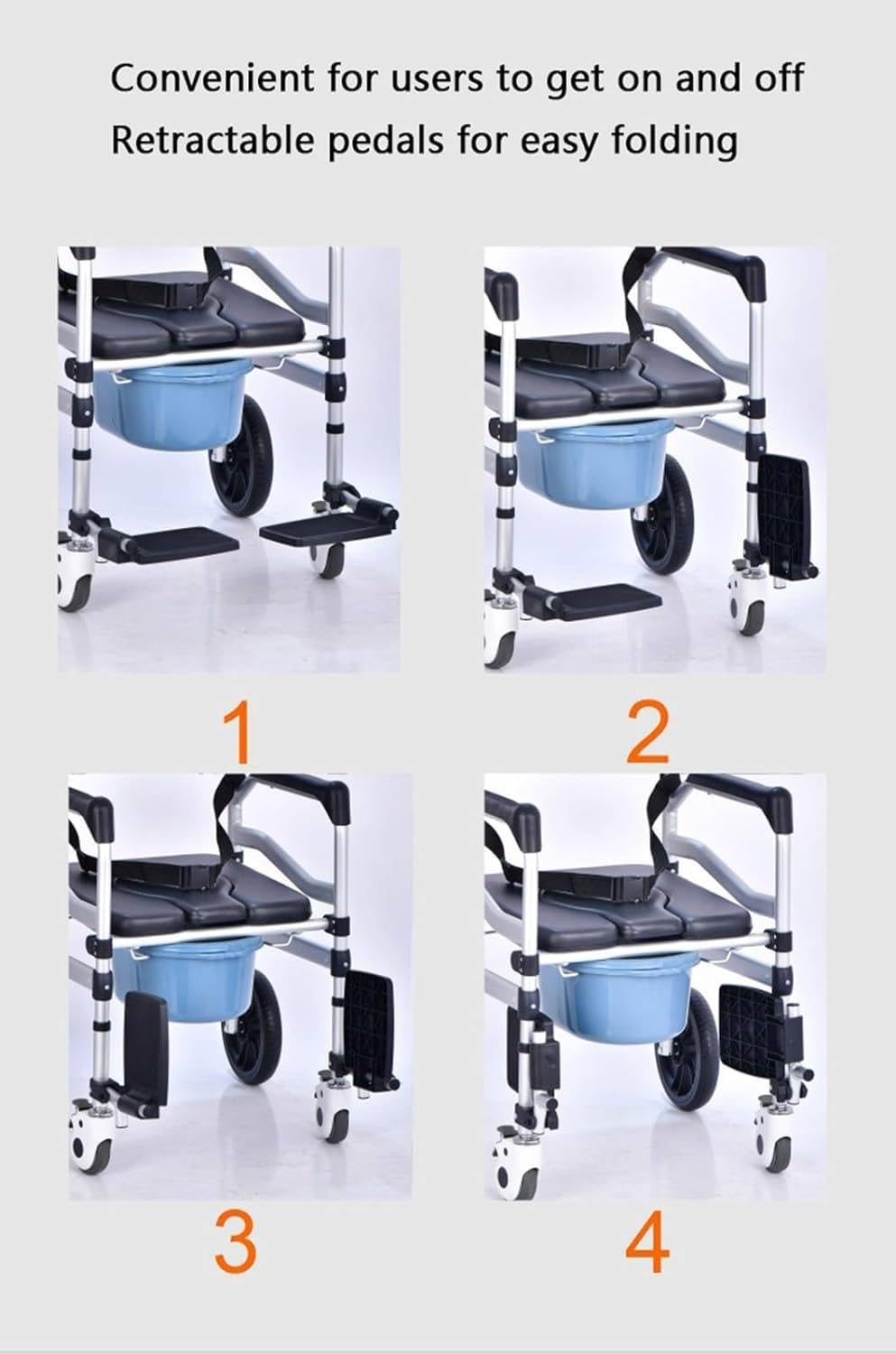 Convenient for users to get on and off
Retractable pedals for easy folding

1

2

3

4