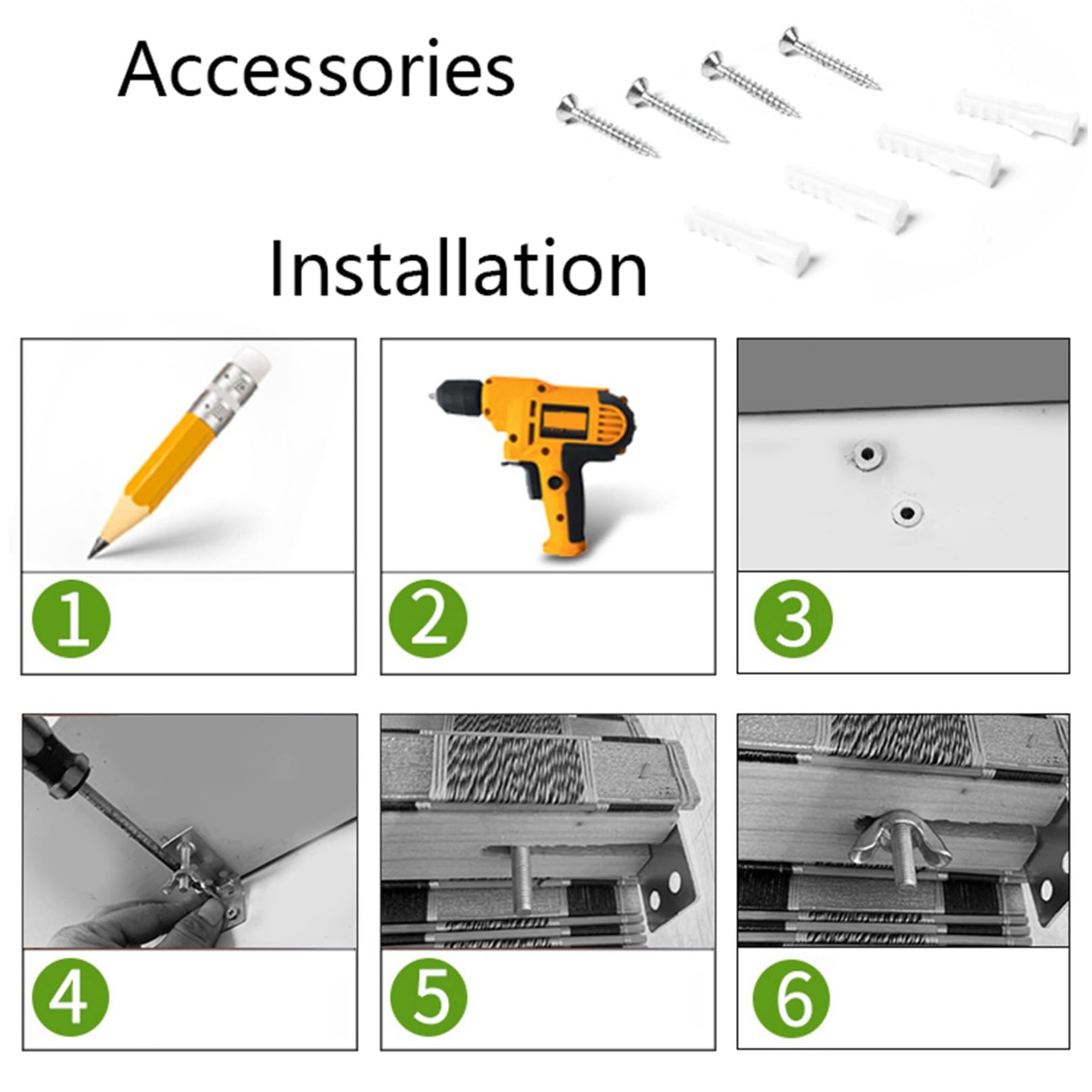 Accessories

Installation

1

2

3

4

5

6