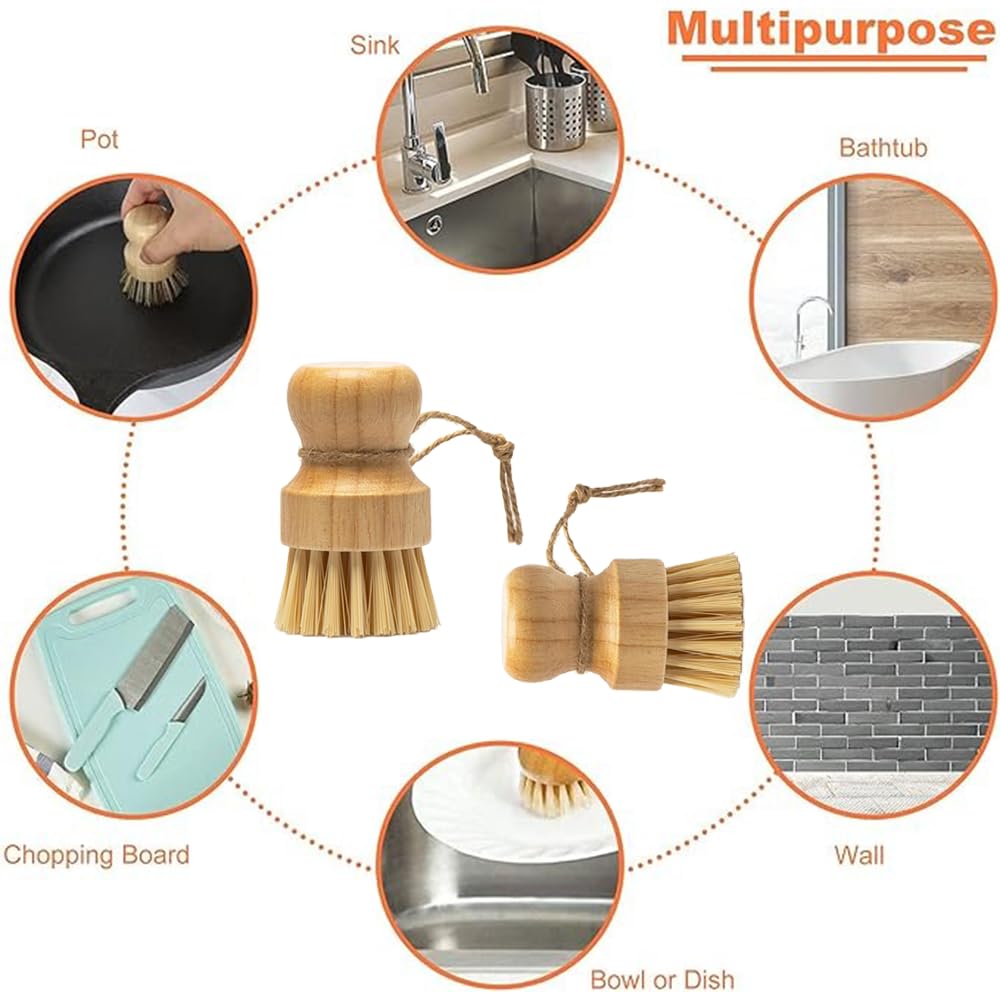 Multipurpose

Sink

Pot

Bathtub

Chopping Board

Wall

Bowl or Dish