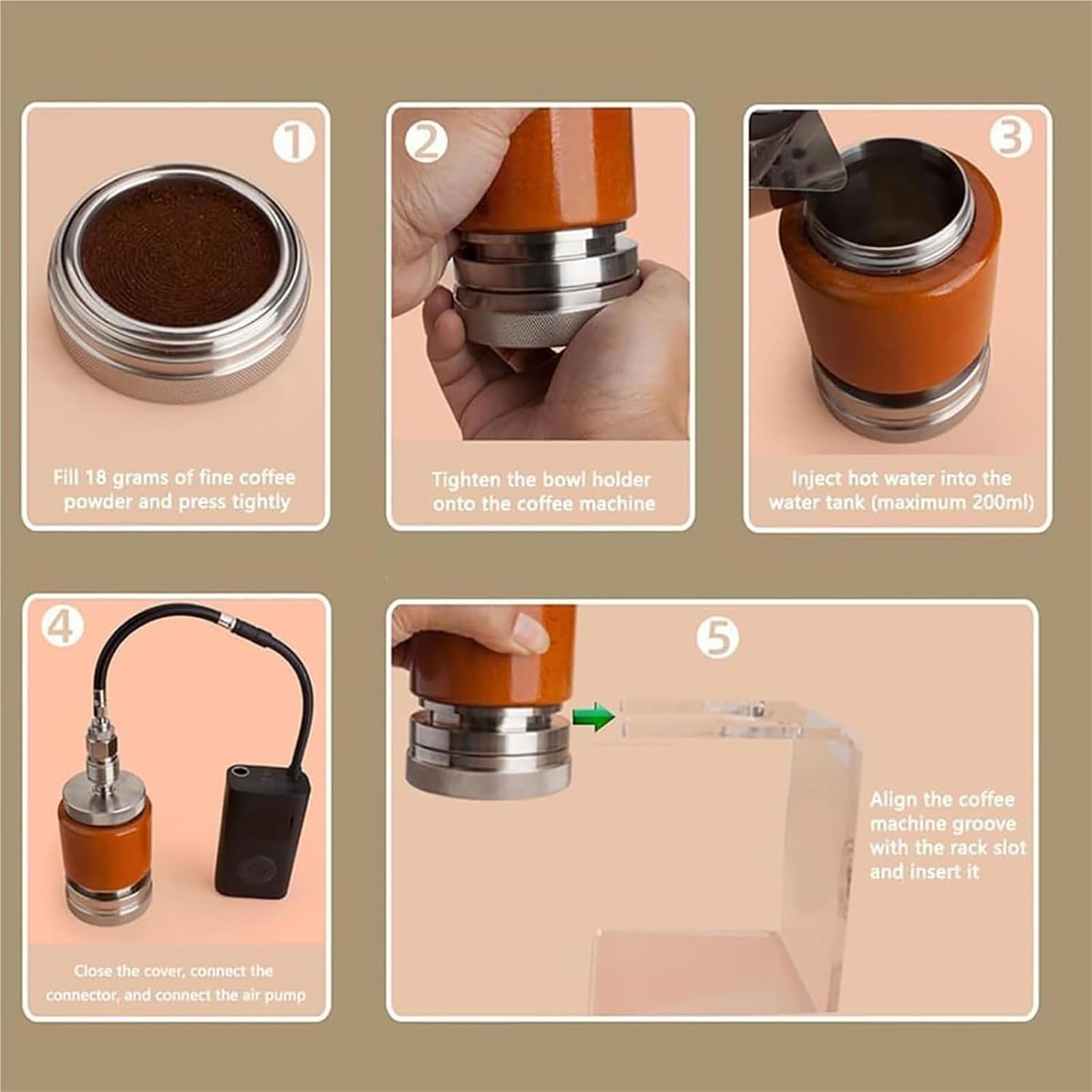 1

Fill 18 grams of fine coffee powder and press tightly

2

Tighten the bowl holder onto the coffee machine

3

Inject hot water into the water tank (maximum 200ml)

4

Close the cover, connect the connector, and connect the air pump

5

Align the coffee machine groove with the rack slot and insert it