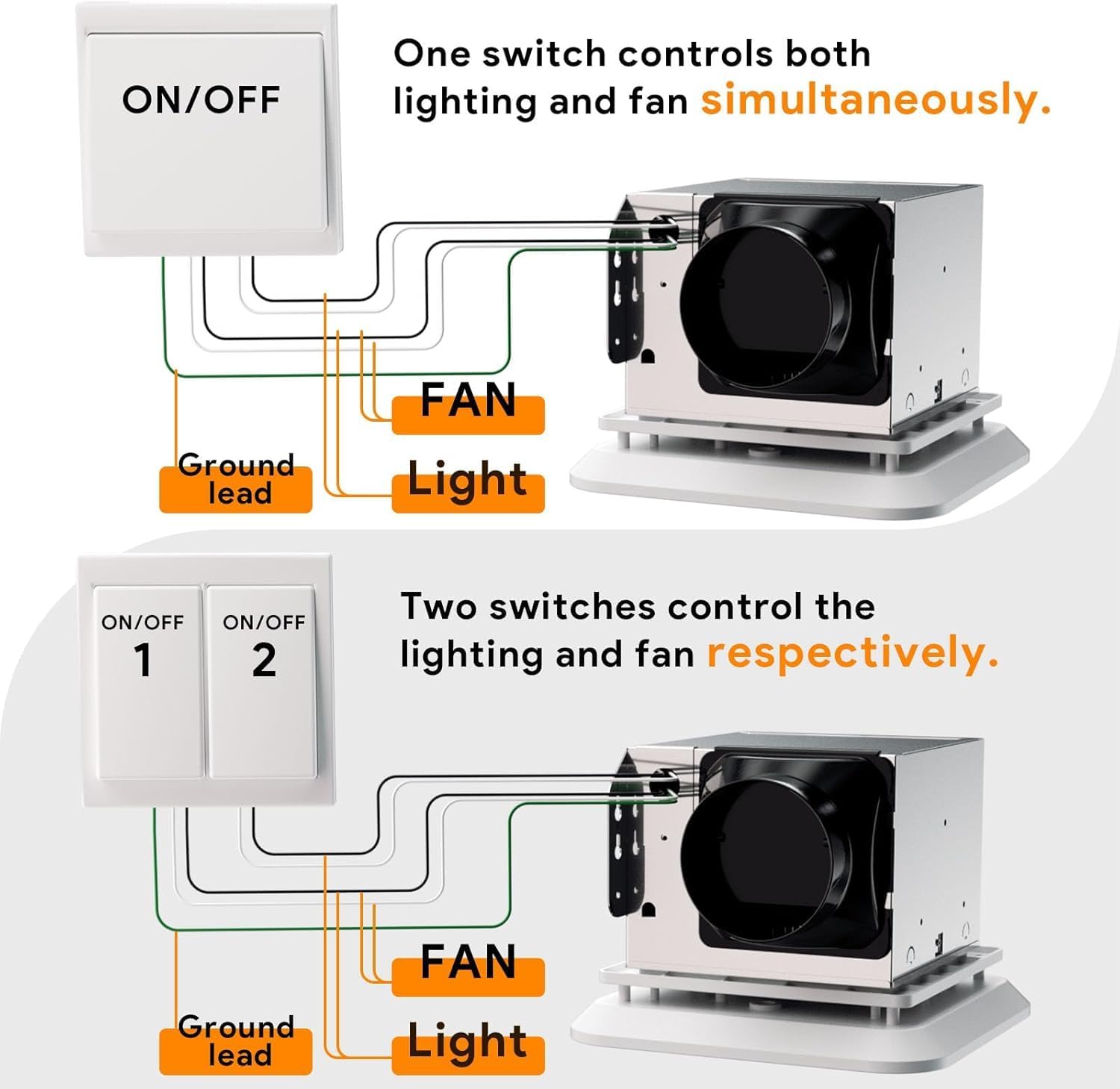 ON/OFF

One switch controls both lighting and fan simultaneously.

FAN

Ground lead

Light

ON/OFF 1

ON/OFF 2

Two switches control the lighting and fan respectively.

FAN

Ground lead

Light