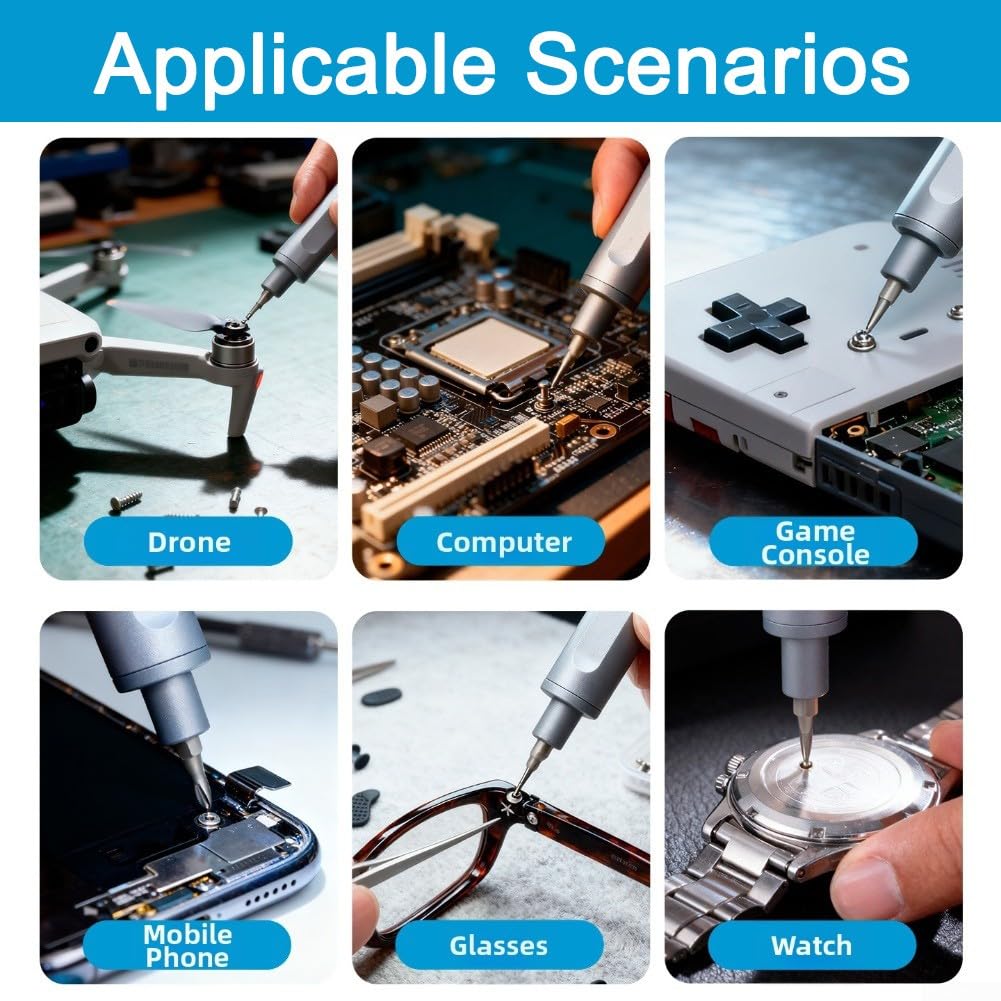 Applicable Scenarios

Drone

Computer

Game Console

Mobile Phone

Glasses

Watch