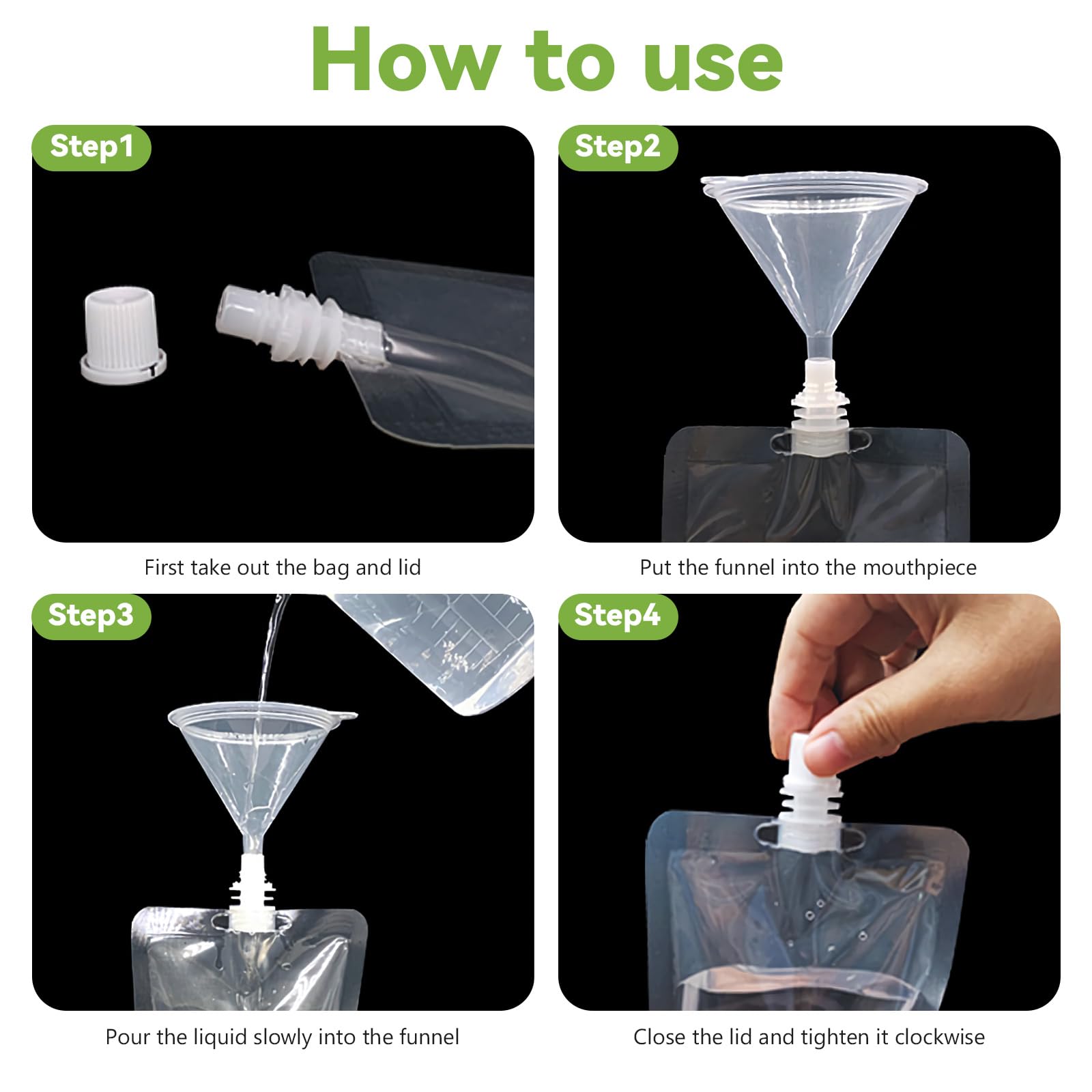 How to use

Step1

First take out the bag and lid

Step2

Put the funnel into the mouthpiece

Step3

Pour the liquid slowly into the funnel

Step4

Close the lid and tighten it clockwise