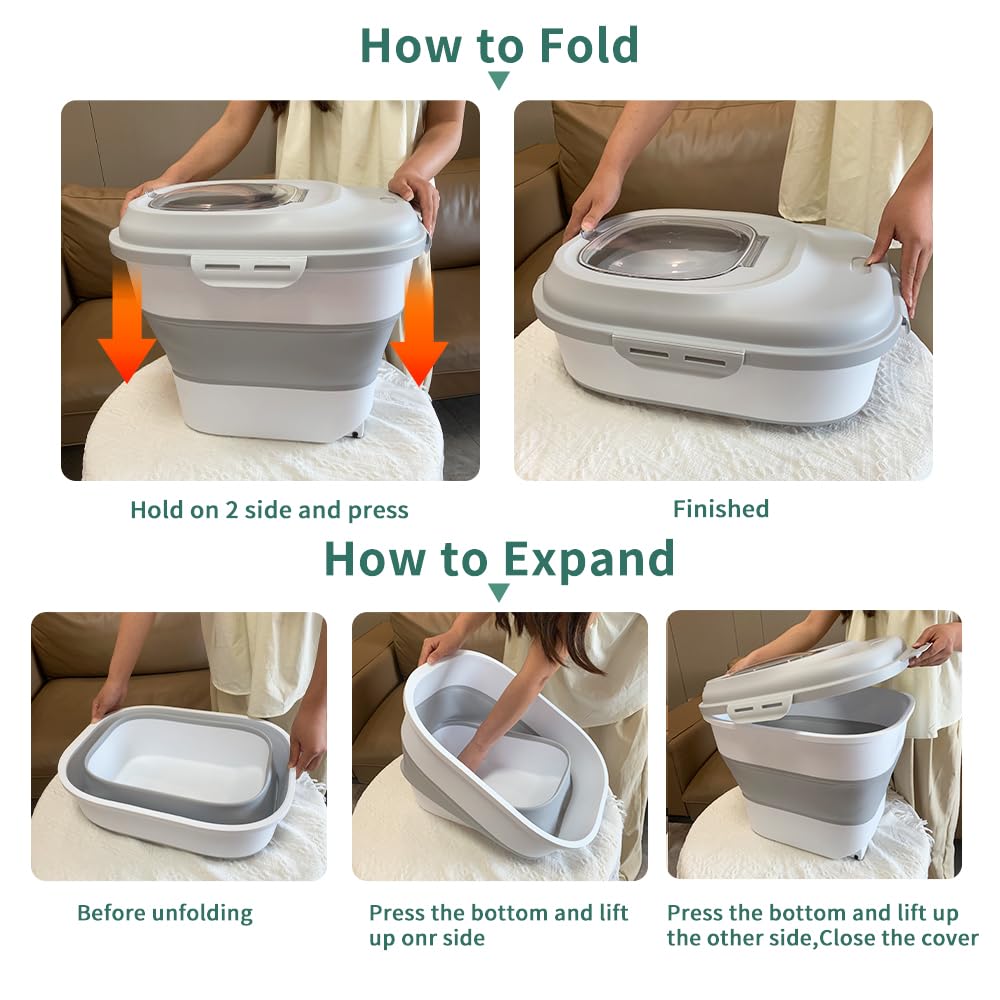 How to Fold

Hold on 2 side and press

Finished

How to Expand

Before unfolding

Press the bottom and lift up onr side

Press the bottom and lift up the other side,Close the cover