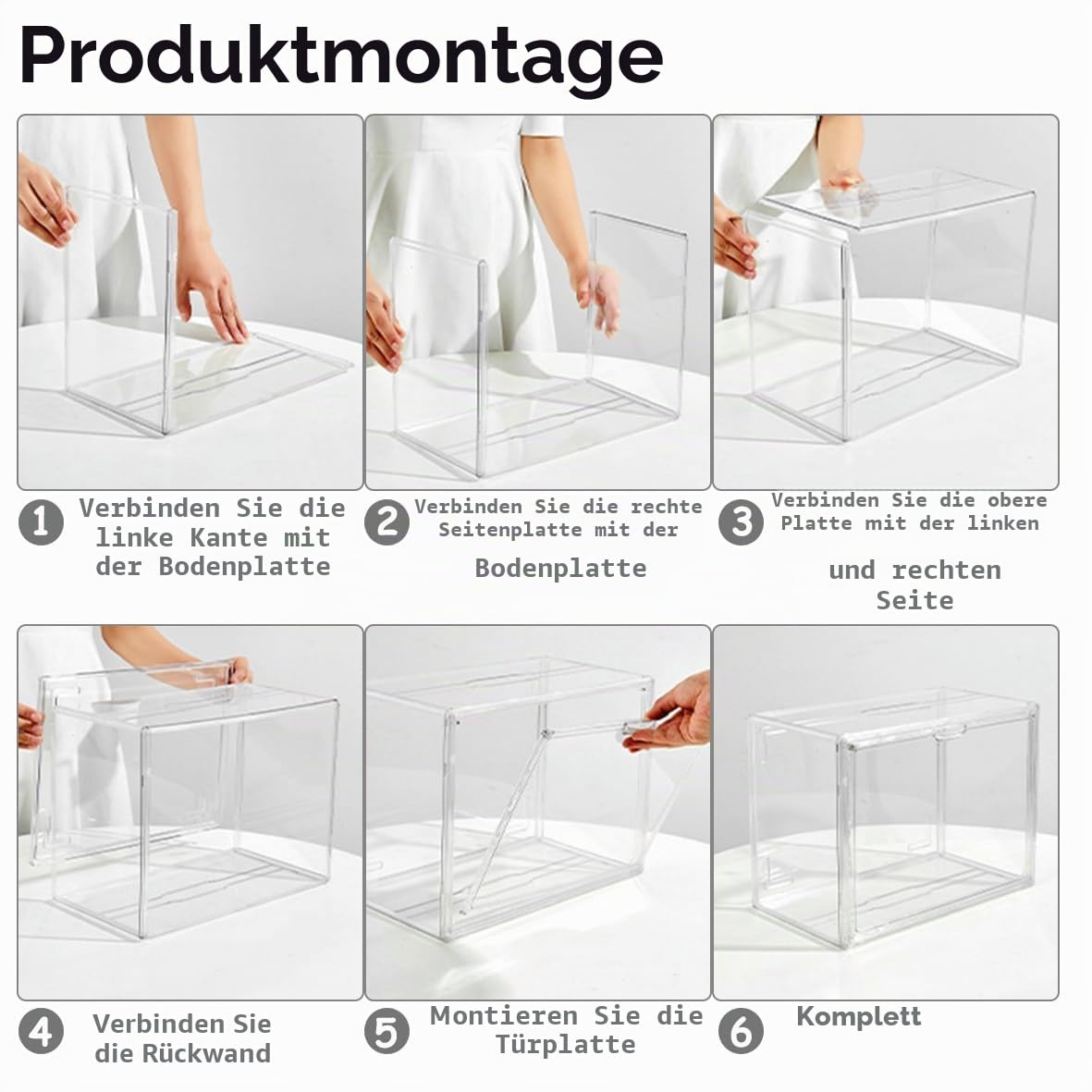 Produktmontage

1 Verbinden Sie die linke Kante mit der Bodenplatte

2 Verbinden Sie die rechte Seitenplatte mit der Bodenplatte

3 Verbinden Sie die obere Platte mit der linken und rechten Seite

4 Verbinden Sie die Rückwand

5 Montieren Sie die Türplatte

6 Komplett