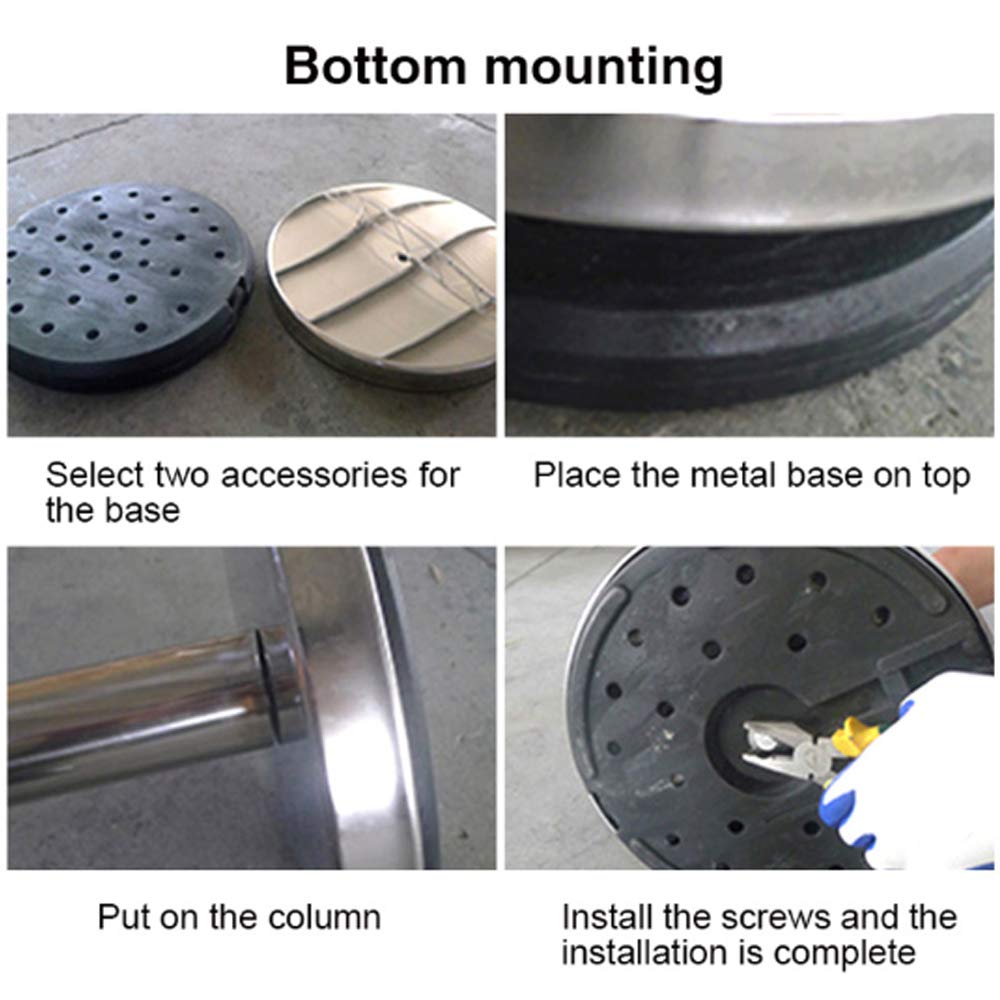 Bottom mounting

Select two accessories for the base

Place the metal base on top

Put on the column

Install the screws and the installation is complete