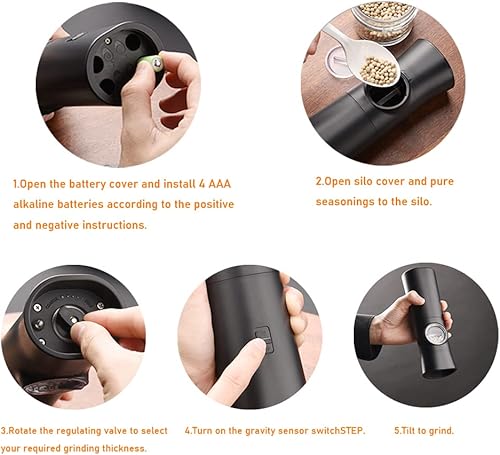 1.Open the battery cover and install 4 AAA alkaline batteries according to the positive and negative instructions.

2.Open silo cover and pure seasonings to the silo.

3.Rotate the regulating valve to select your required grinding thickness.

4.Turn on the gravity sensor switchSTEP.

5.Tilt to grind.