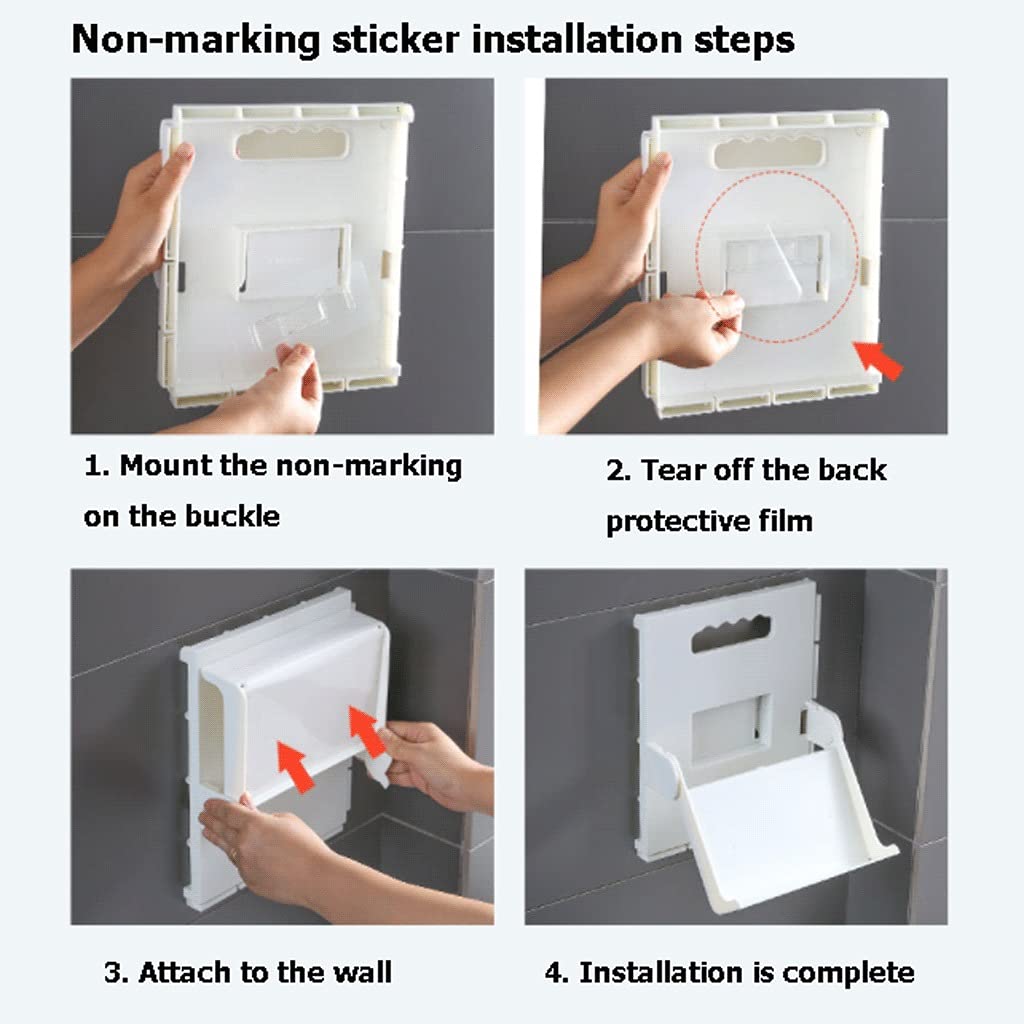 Non-marking sticker installation steps

1. Mount the non-marking on the buckle

2. Tear off the back protective film

3. Attach to the wall

4. Installation is complete