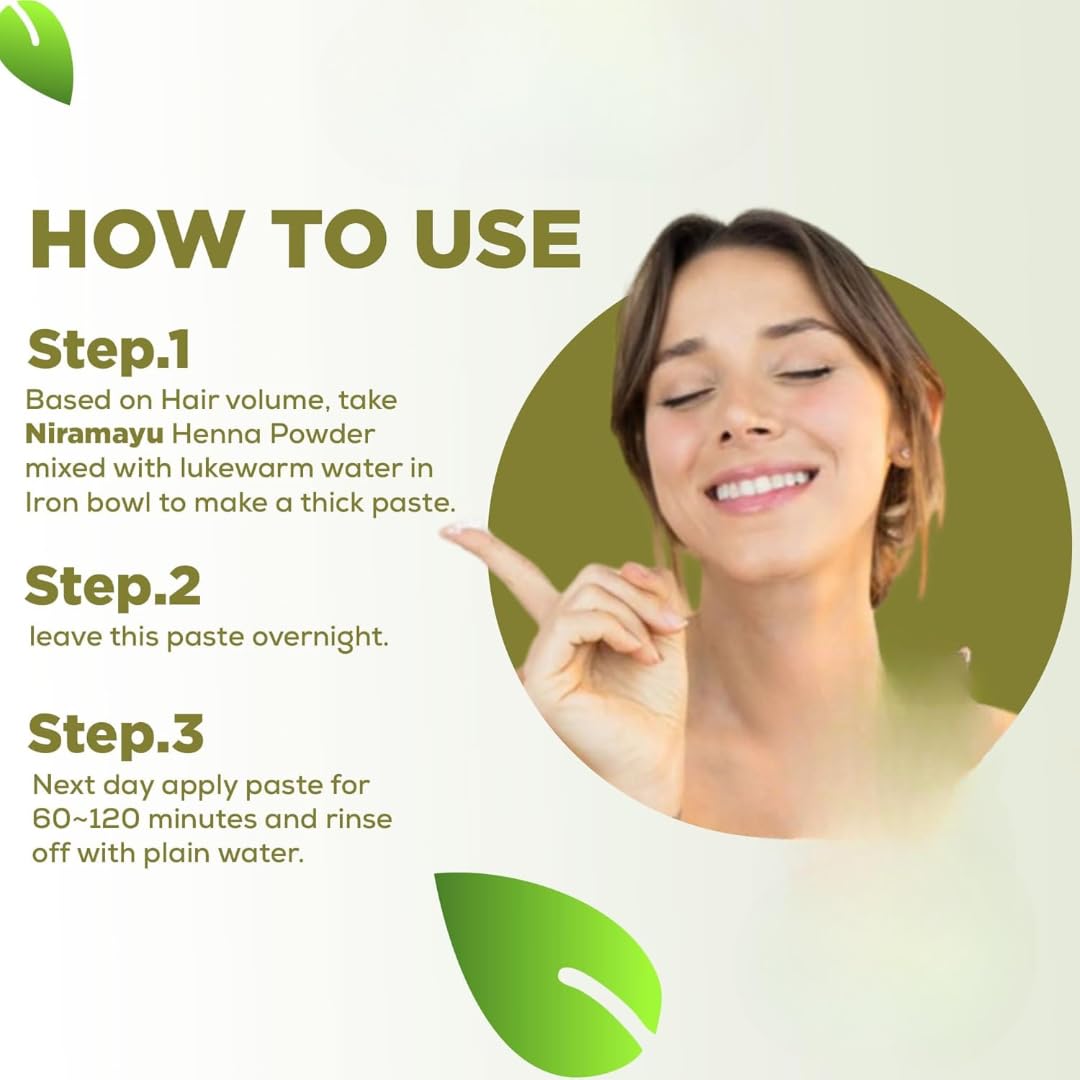 HOW TO USE

Step.1
Based on Hair volume, take Niramayu Henna Powder mixed with lukewarm water in Iron bowl to make a thick paste.

Step.2
leave this paste overnight.

Step.3
Next day apply paste for 60~120 minutes and rinse off with plain water.