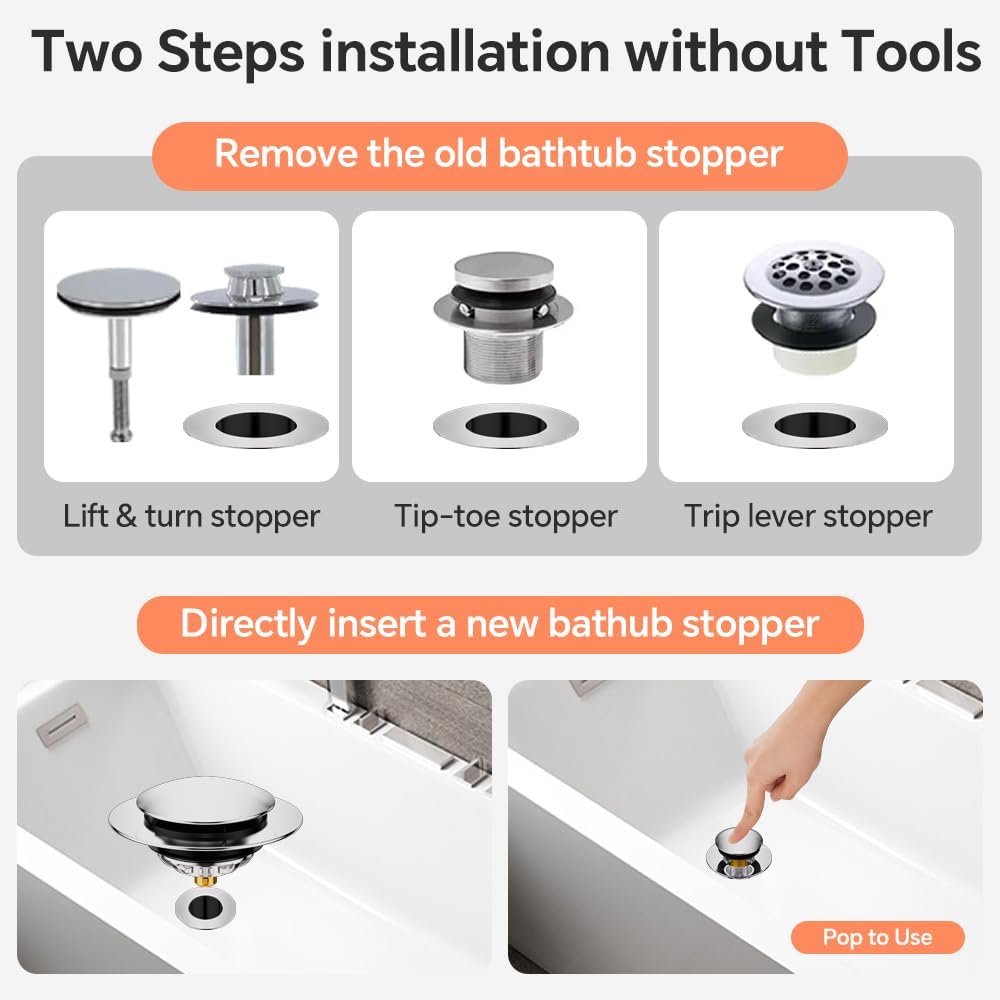 Two Steps installation without Tools

Remove the old bathtub stopper

Lift & turn stopper

Tip-toe stopper

Trip lever stopper

Directly insert a new bathub stopper

Pop to Use