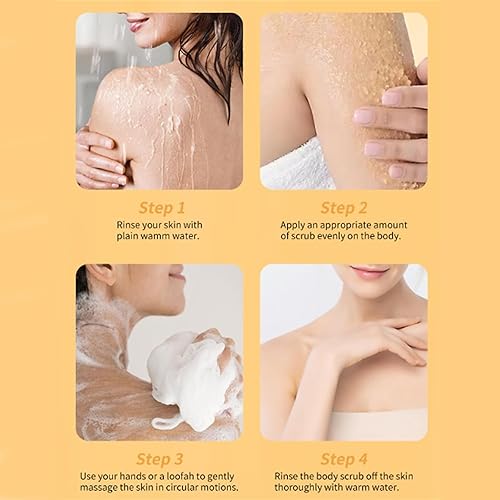 Step 1
Rinse your skin with plain wamm water.

Step 2
Apply an appropriate amount of scrub evenly on the body.

Step 3
Use your hands or a loofah to gently massage the skin in circular motions.

Step 4
Rinse the body scrub off the skin thoroughly with warm water.