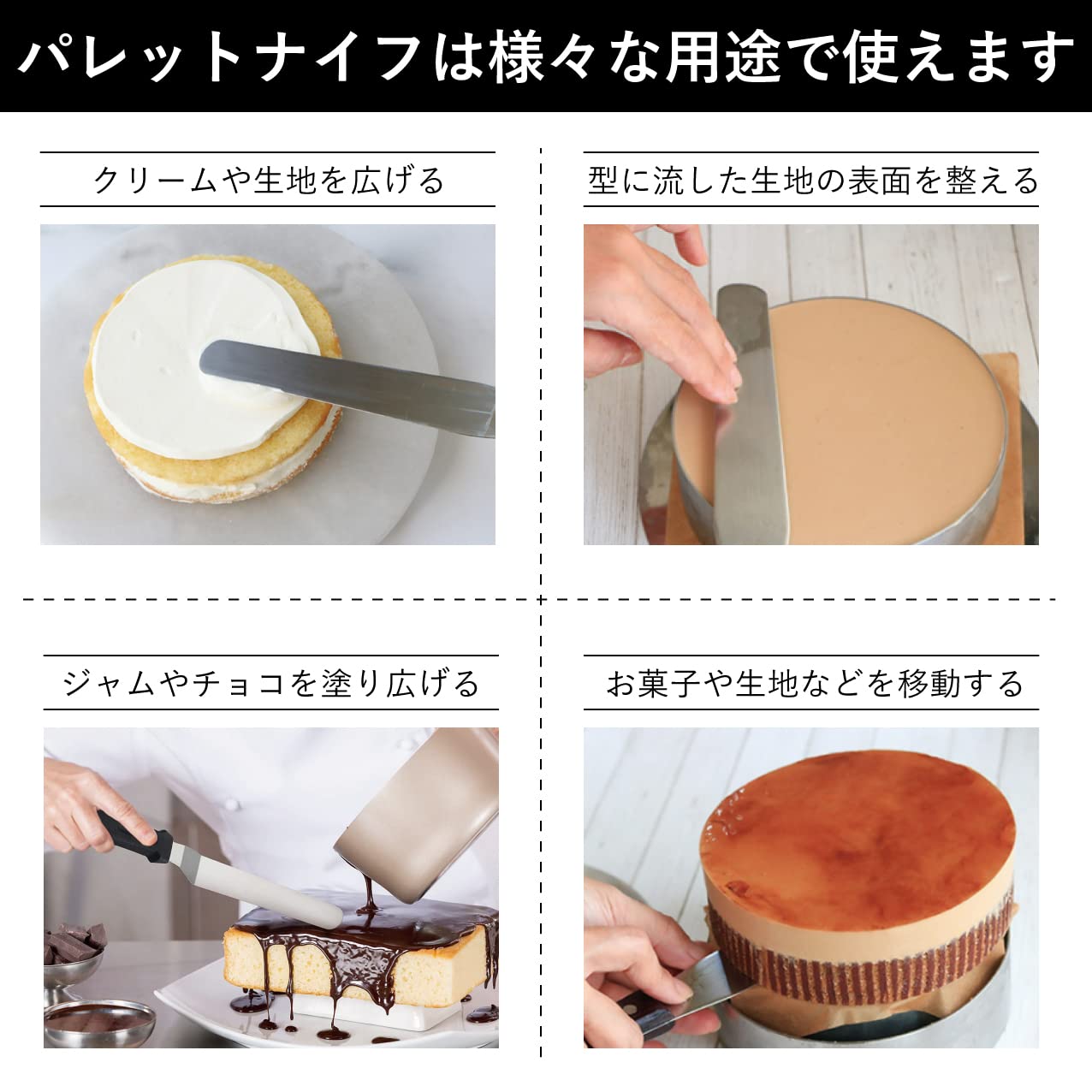 パレットナイフは様々な用途で使えます

クリームや生地を広げる

型に流した生地の表面を整える

ジャムやチョコを塗り広げる

お菓子や生地などを移動する