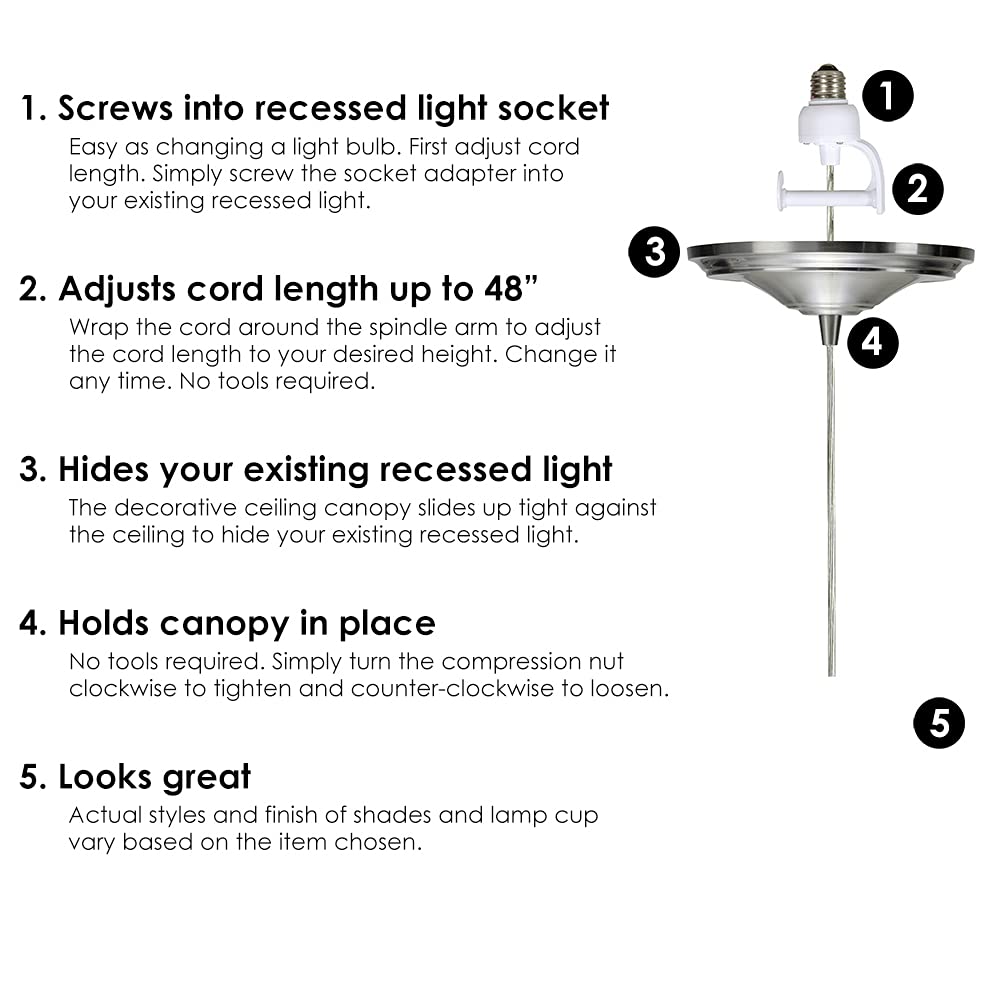 1. Screws into recessed light socket
Easy as changing a light bulb. First adjust cord length. Simply screw the socket adapter into your existing recessed light.

2. Adjusts cord length up to 48”
Wrap the cord around the spindle arm to adjust the cord length to your desired height. Change it any time. No tools required.

3. Hides your existing recessed light
The decorative ceiling canopy slides up tight against the ceiling to hide your existing recessed light.

4. Holds canopy in place
No tools required. Simply turn the compression nut clockwise to tighten and counter-clockwise to loosen.

5. Looks great
Actual styles and finish of shades and lamp cup vary based on the item chosen.

1

2

3

4

5