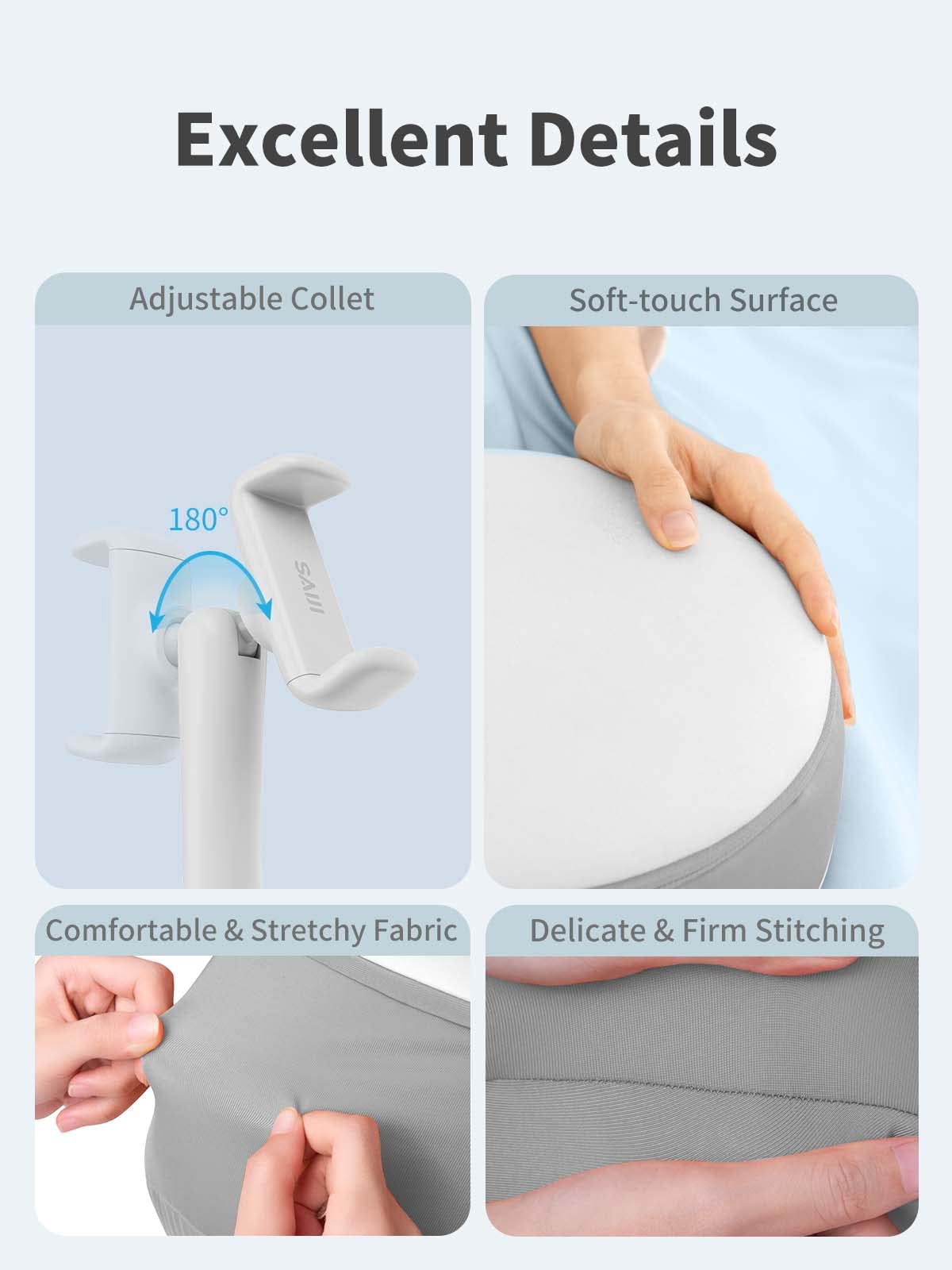 Excellent Details

Adjustable Collet

180°

SAIJI

Soft-touch Surface

Comfortable & Stretchy Fabric

Delicate & Firm Stitching