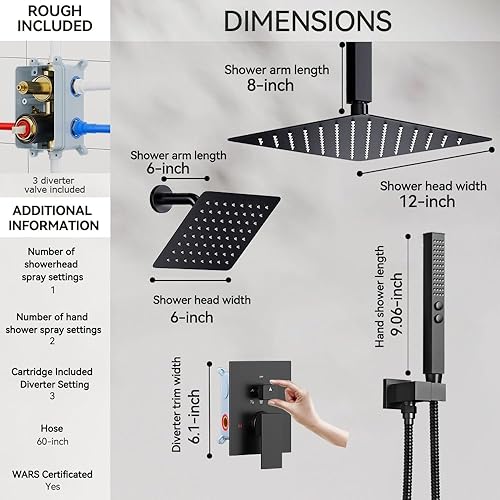 ROUGH INCLUDED

3 diverter valve included

ADDITIONAL INFORMATION

Number of showerhead spray settings
1

Number of hand shower spray settings
2

Cartridge Included Diverter Setting
3

Hose
60-inch

WARS Certificated
Yes

DIMENSIONS

Shower arm length
8-inch

Shower head width
12-inch

Shower arm length
6-inch

Shower head width
6-inch

Hand shower length
9.06-inch

Diverter trim width
6.1-inch