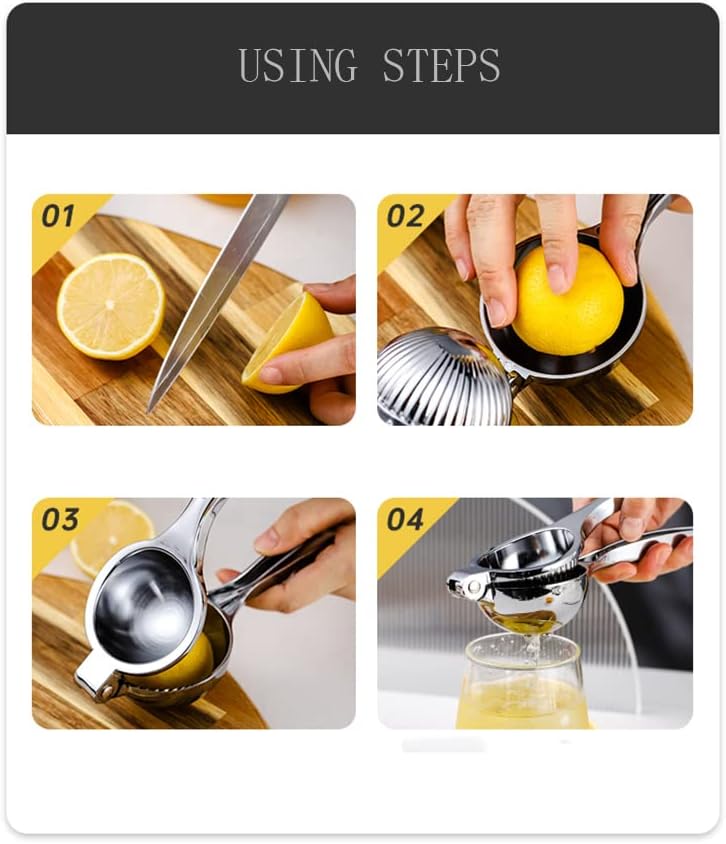 USING STEPS

01

02

03

04