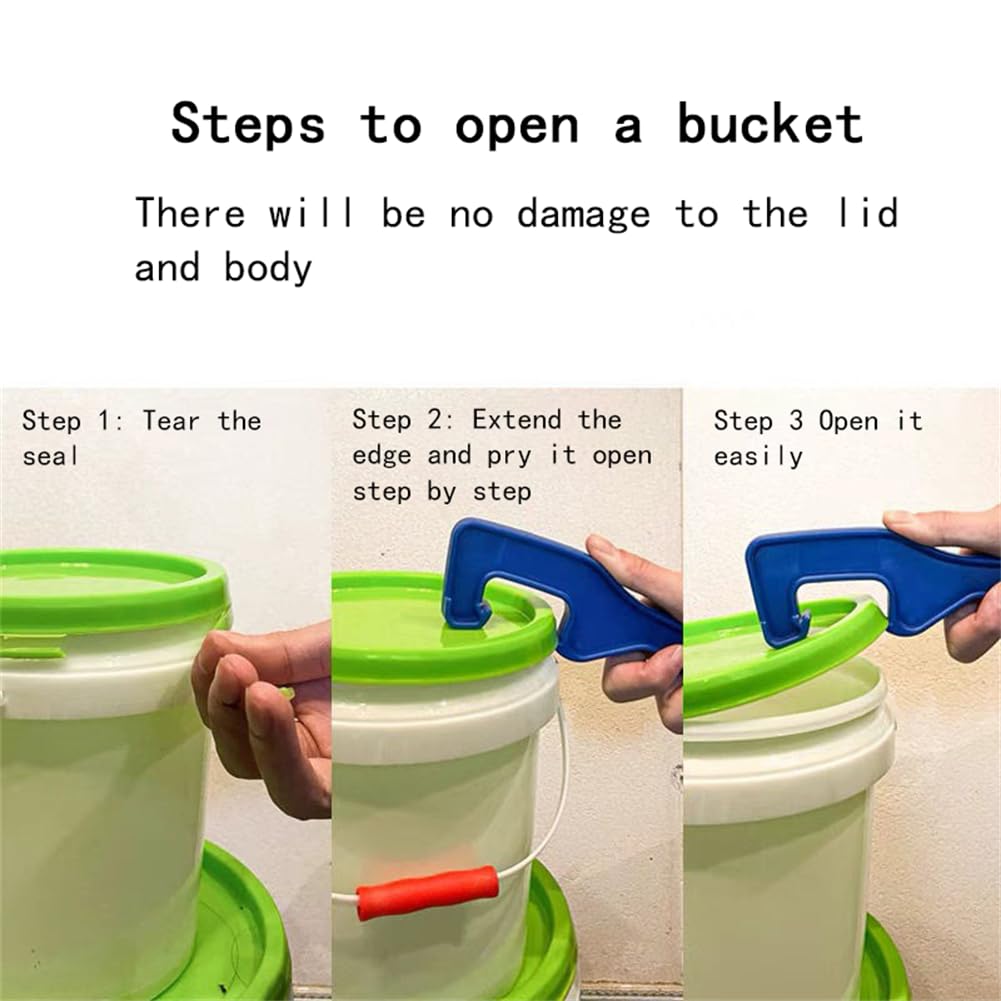 Steps to open a bucket

There will be no damage to the lid and body

Step 1: Tear the seal

Step 2: Extend the edge and pry it open step by step

Step 3 Open it easily