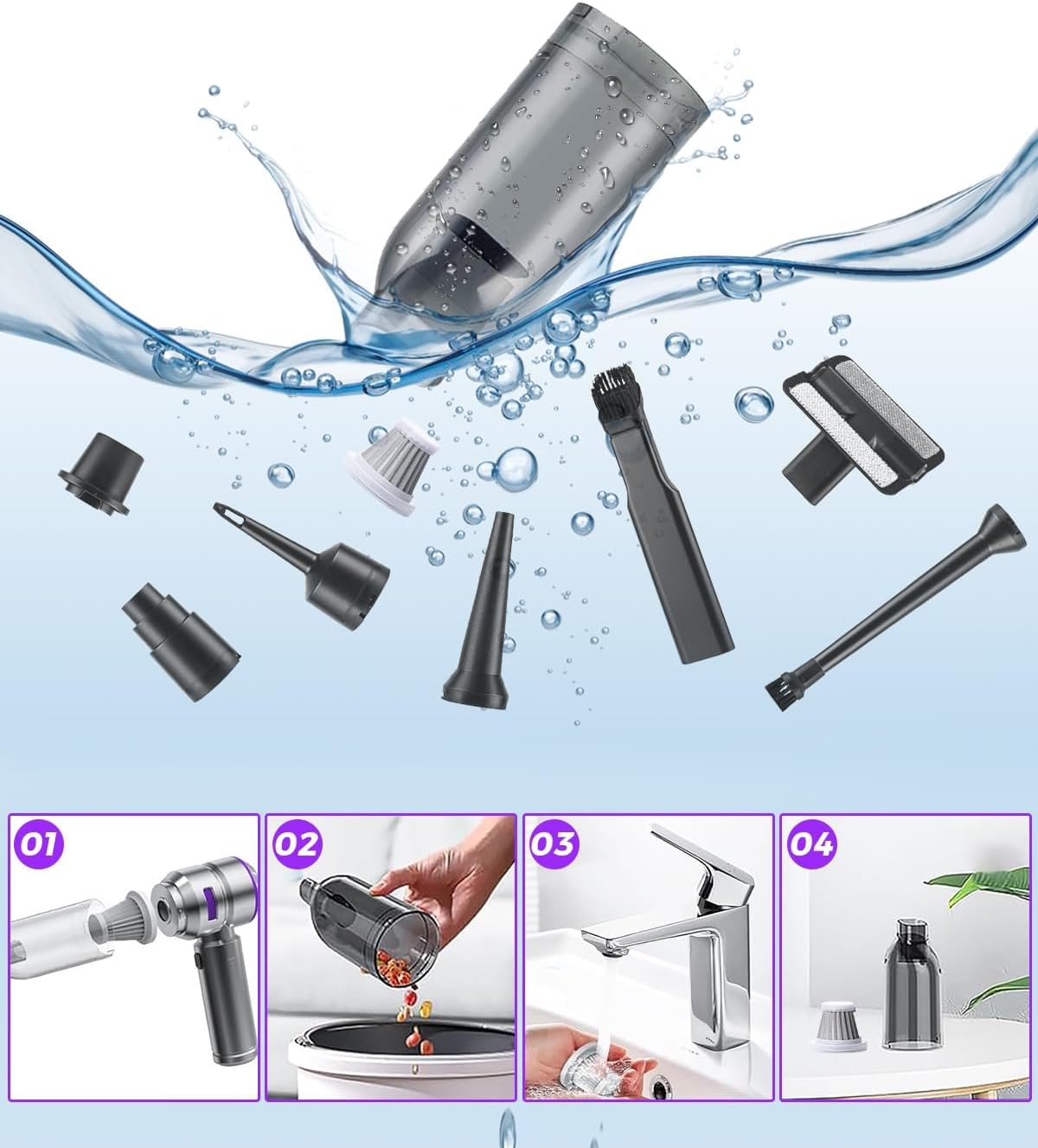 01

02

03

04