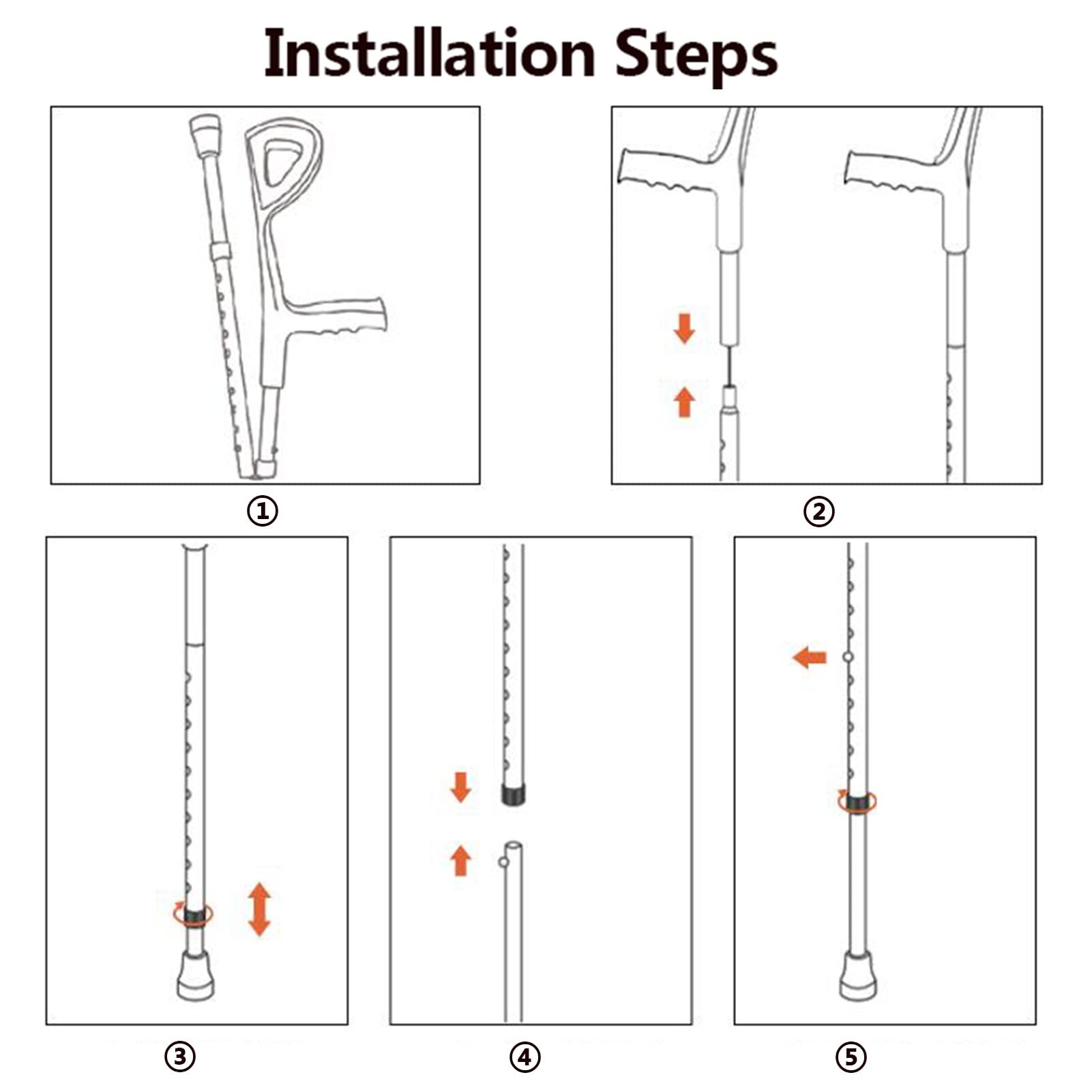 Installation Steps

①

②

③

④

⑤