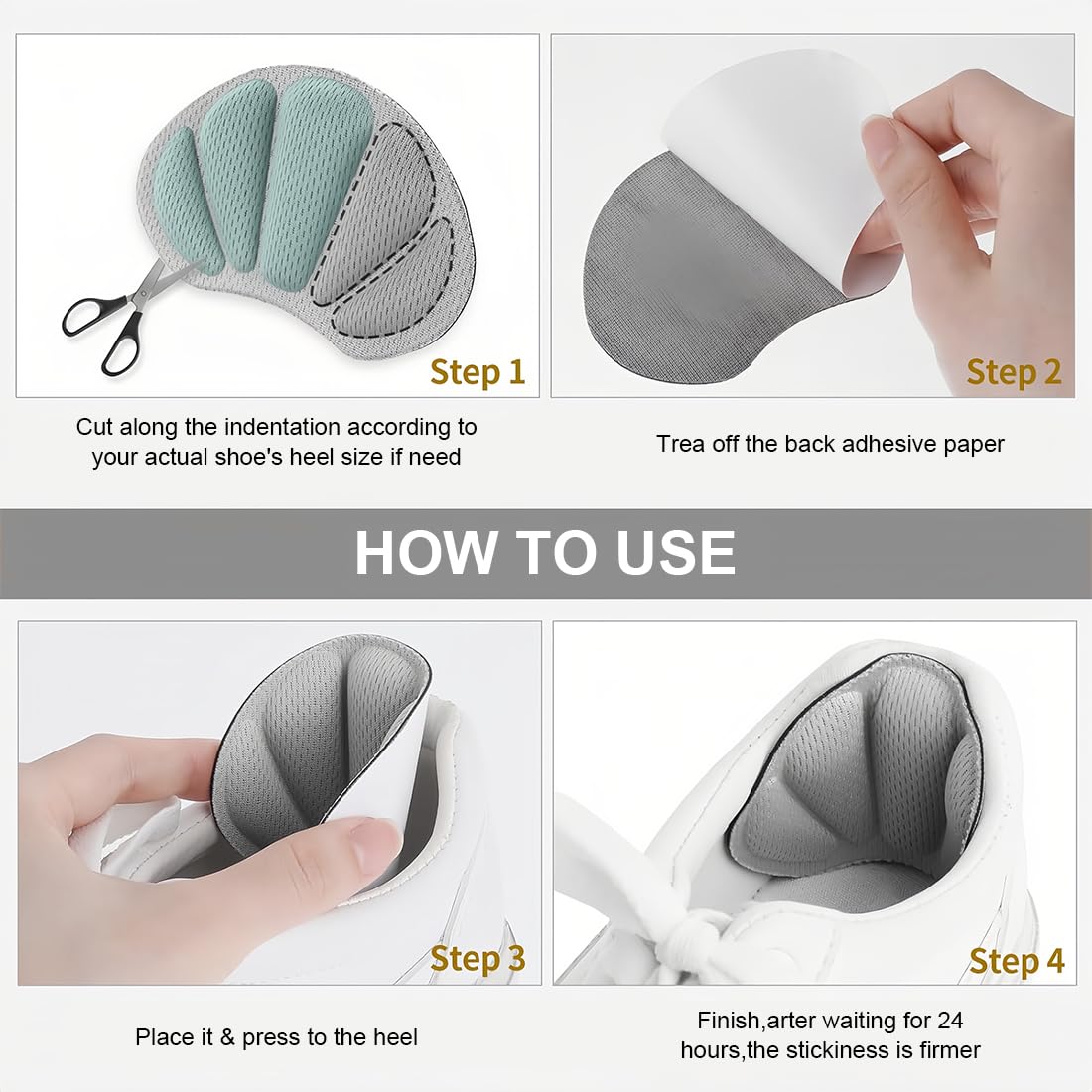 Step 1

Cut along the indentation according to your actual shoe's heel size if need

Step 2

Trea off the back adhesive paper

HOW TO USE

Step 3

Place it & press to the heel

Step 4

Finish,arter waiting for 24 hours,the stickiness is firmer