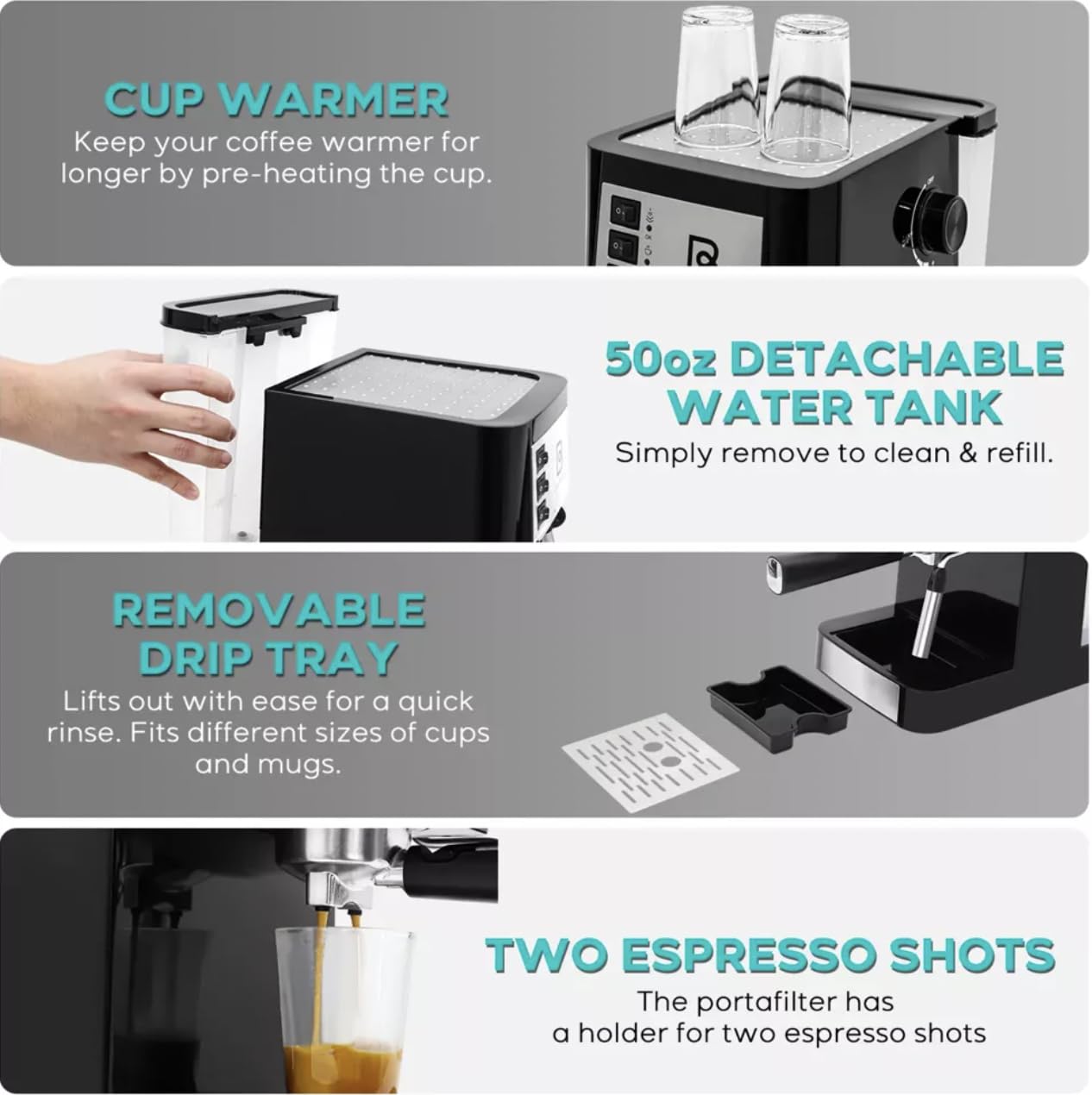 CUP WARMER
Keep your coffee warmer for longer by pre-heating the cup.

50oz DETACHABLE WATER TANK
Simply remove to clean & refill.

REMOVABLE DRIP TRAY
Lifts out with ease for a quick rinse. Fits different sizes of cups and mugs.

TWO ESPRESSO SHOTS
The portafilter has a holder for two espresso shots